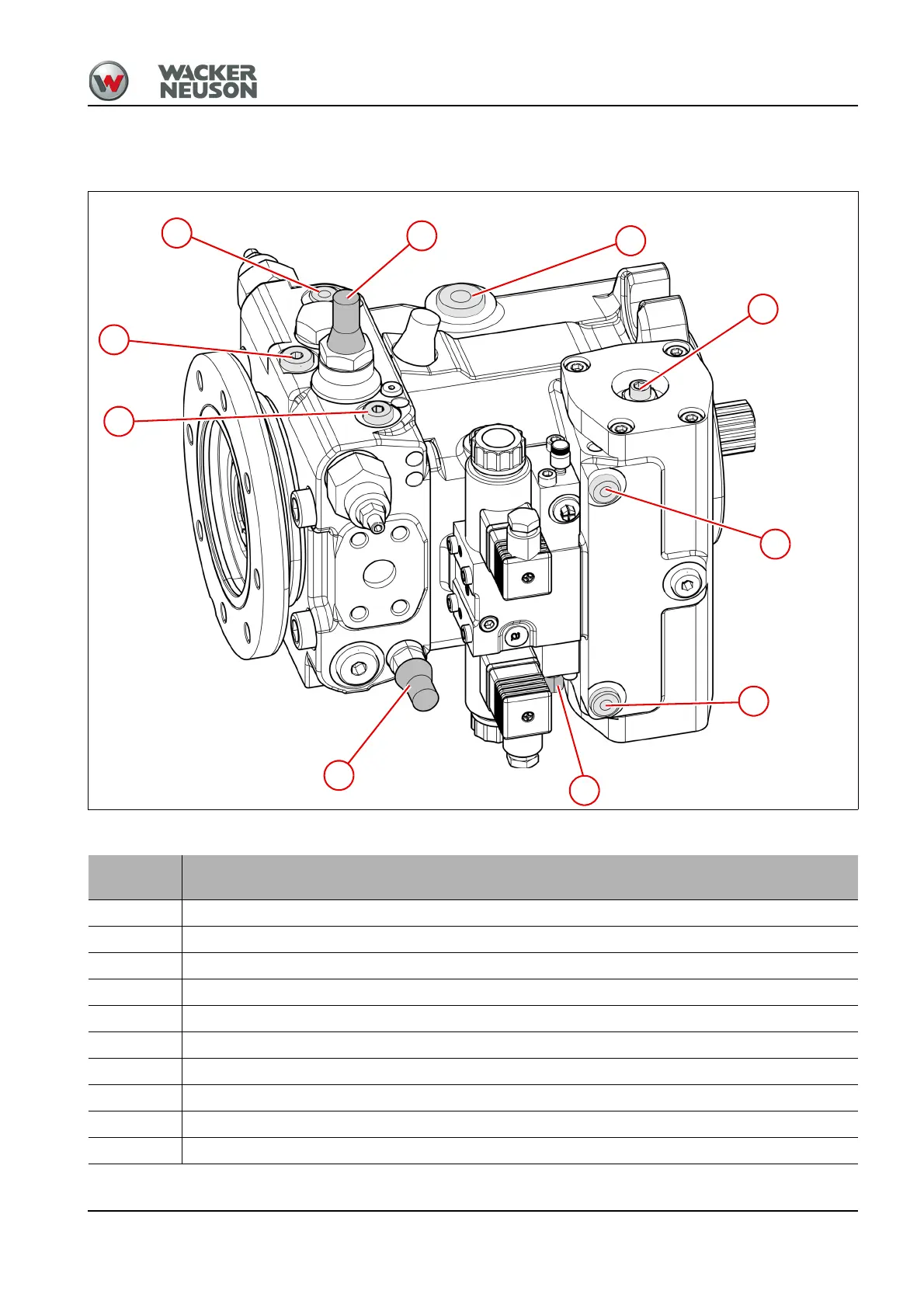 WACKER NEUSON