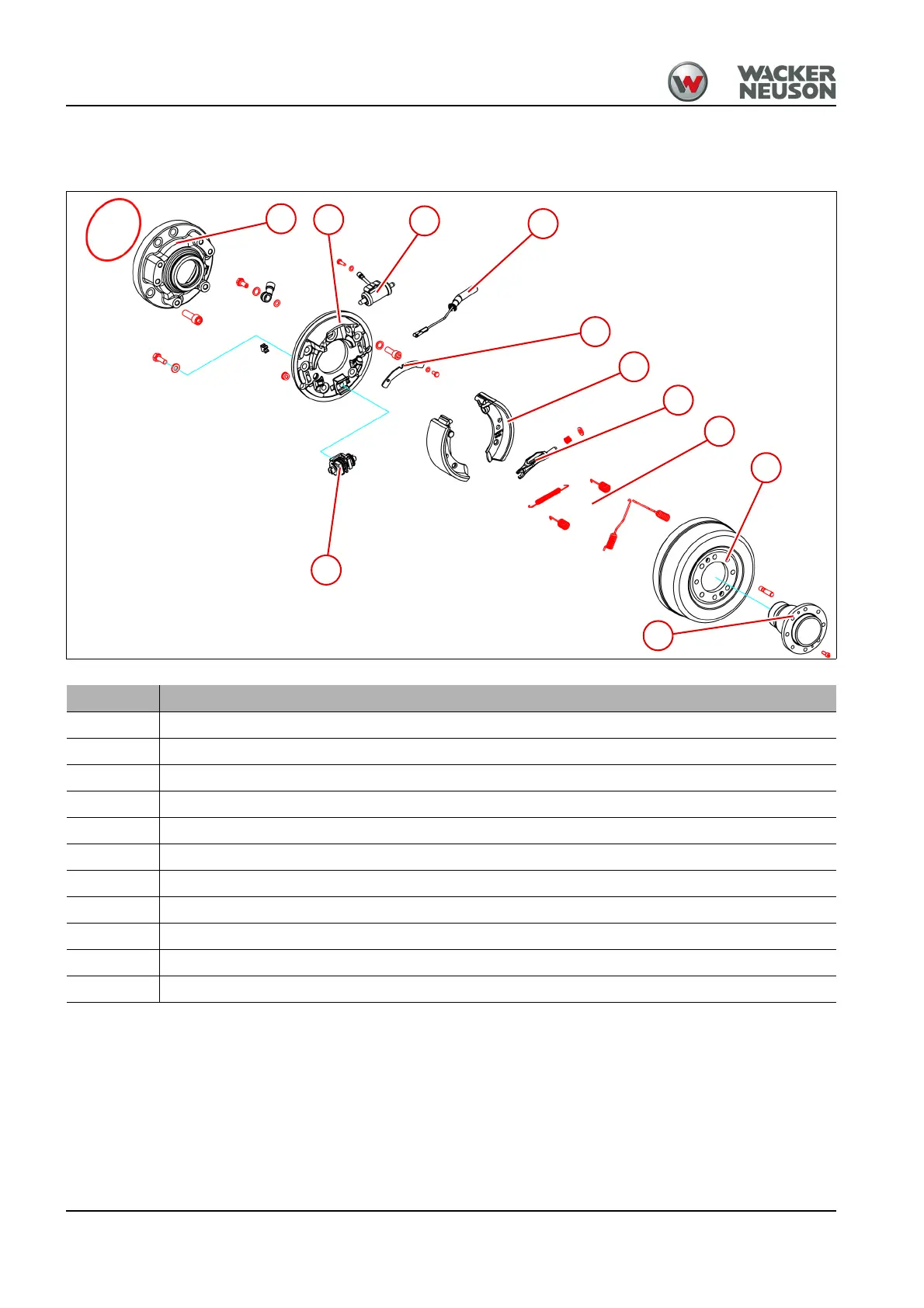 WACKER NEUSON