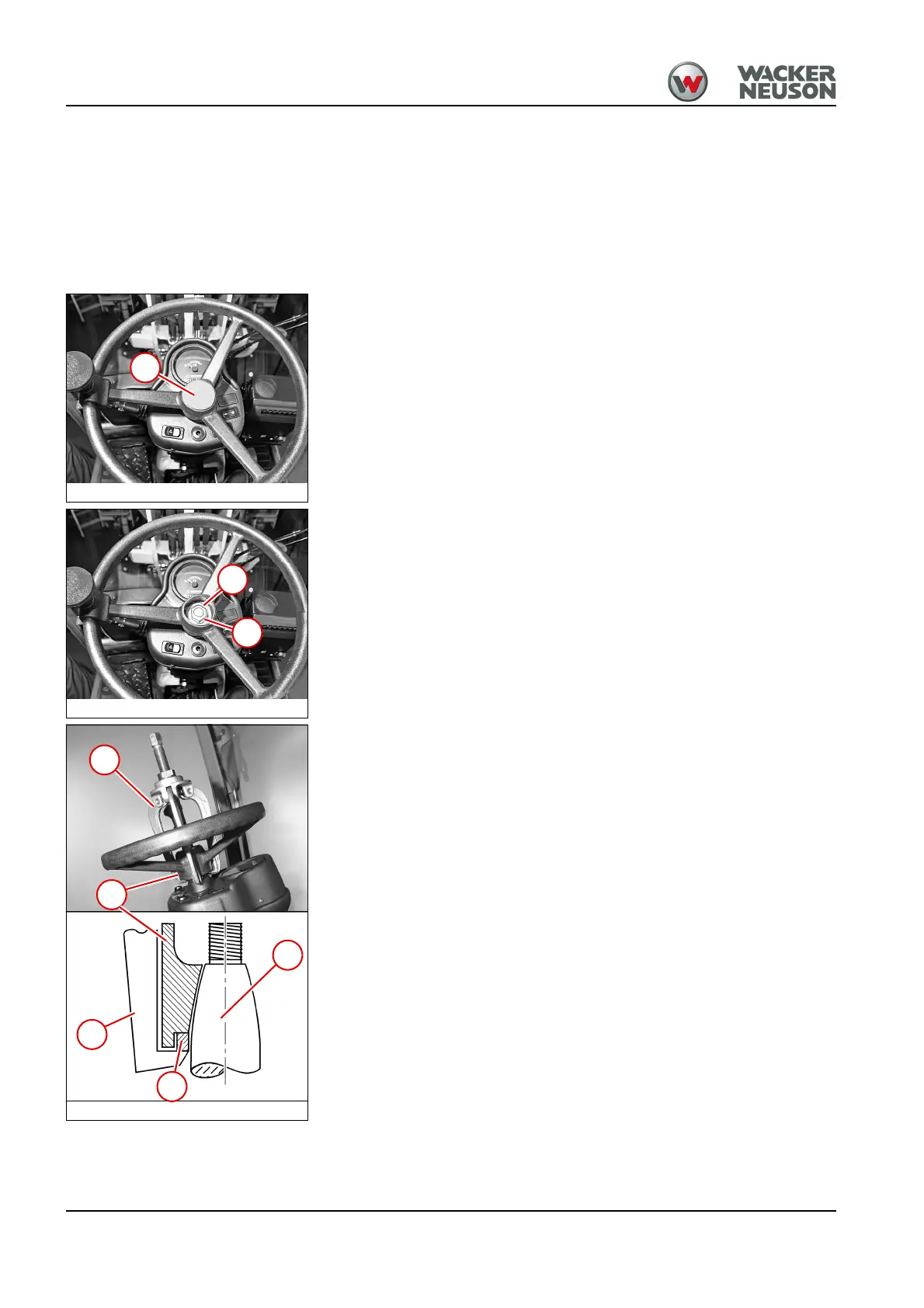 WACKER NEUSON