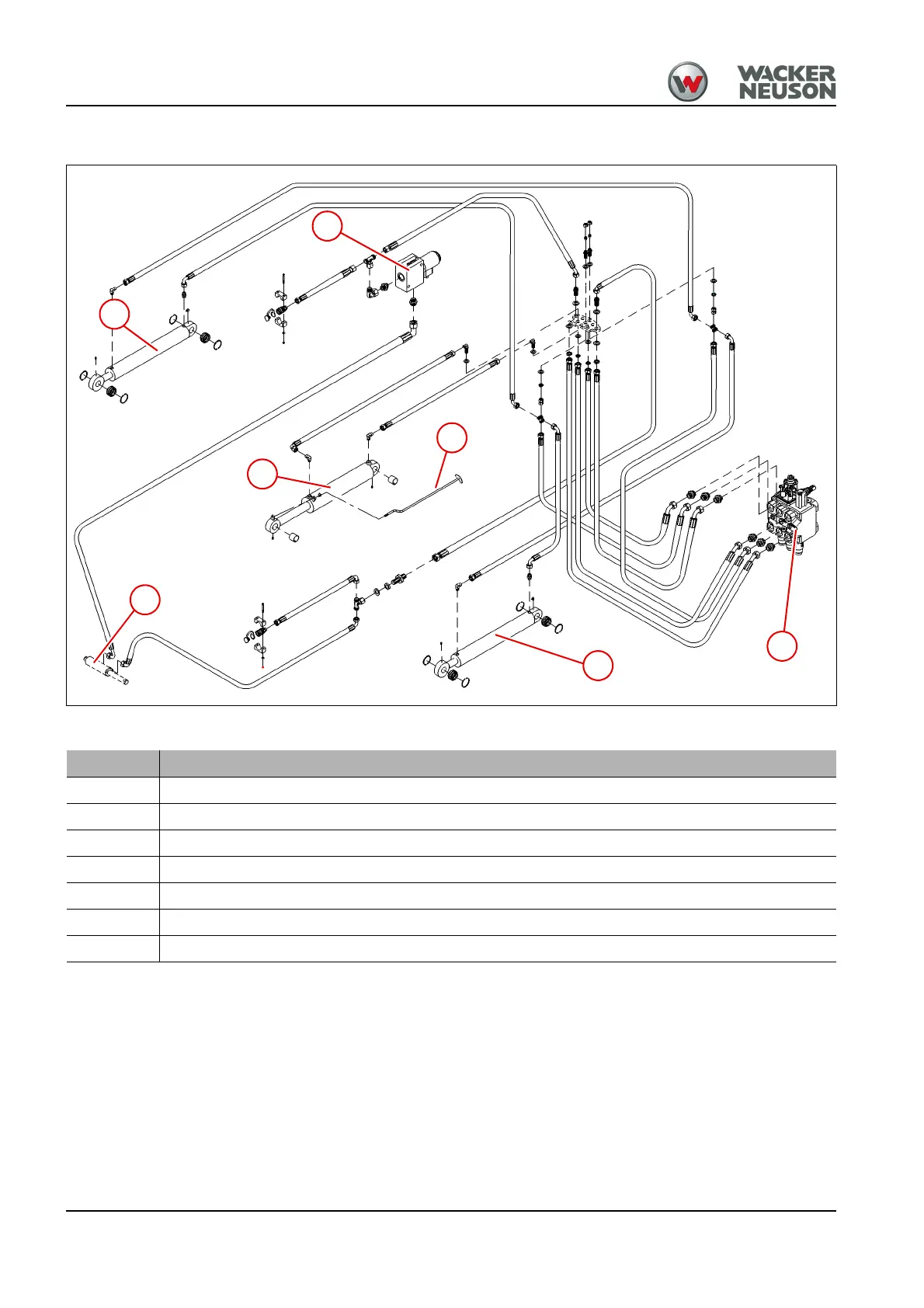 WACKER NEUSON