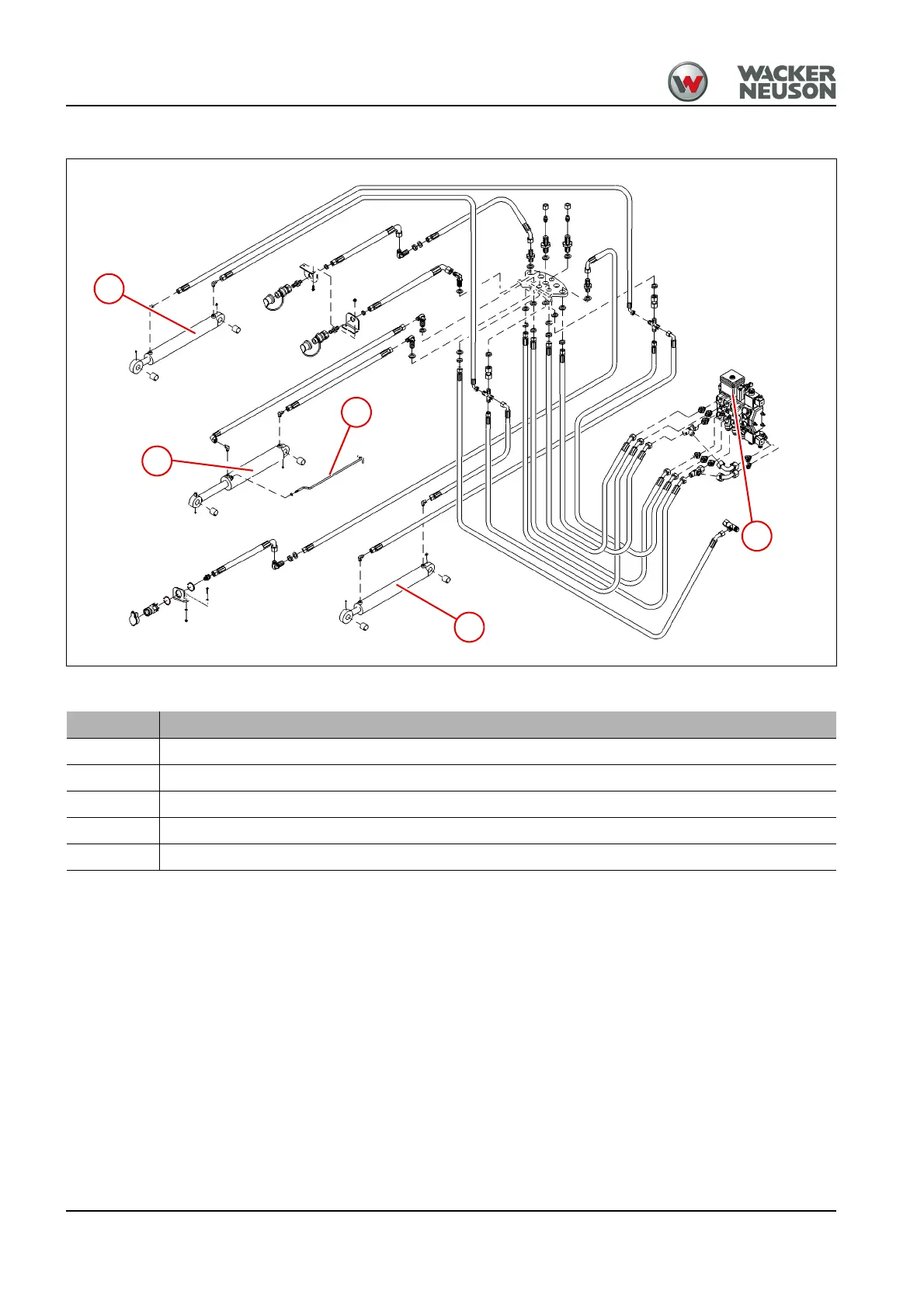 WACKER NEUSON