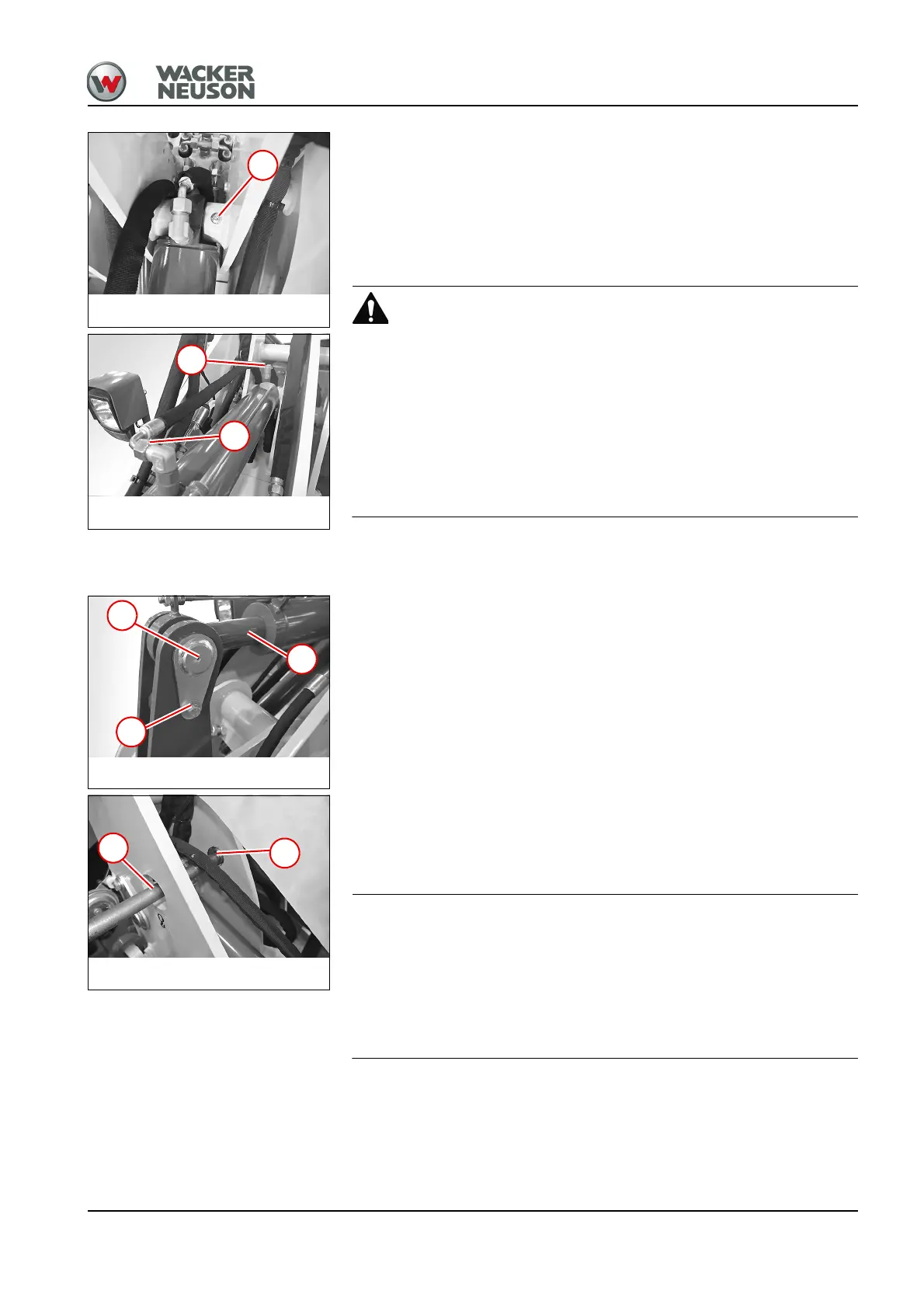 WACKER NEUSON