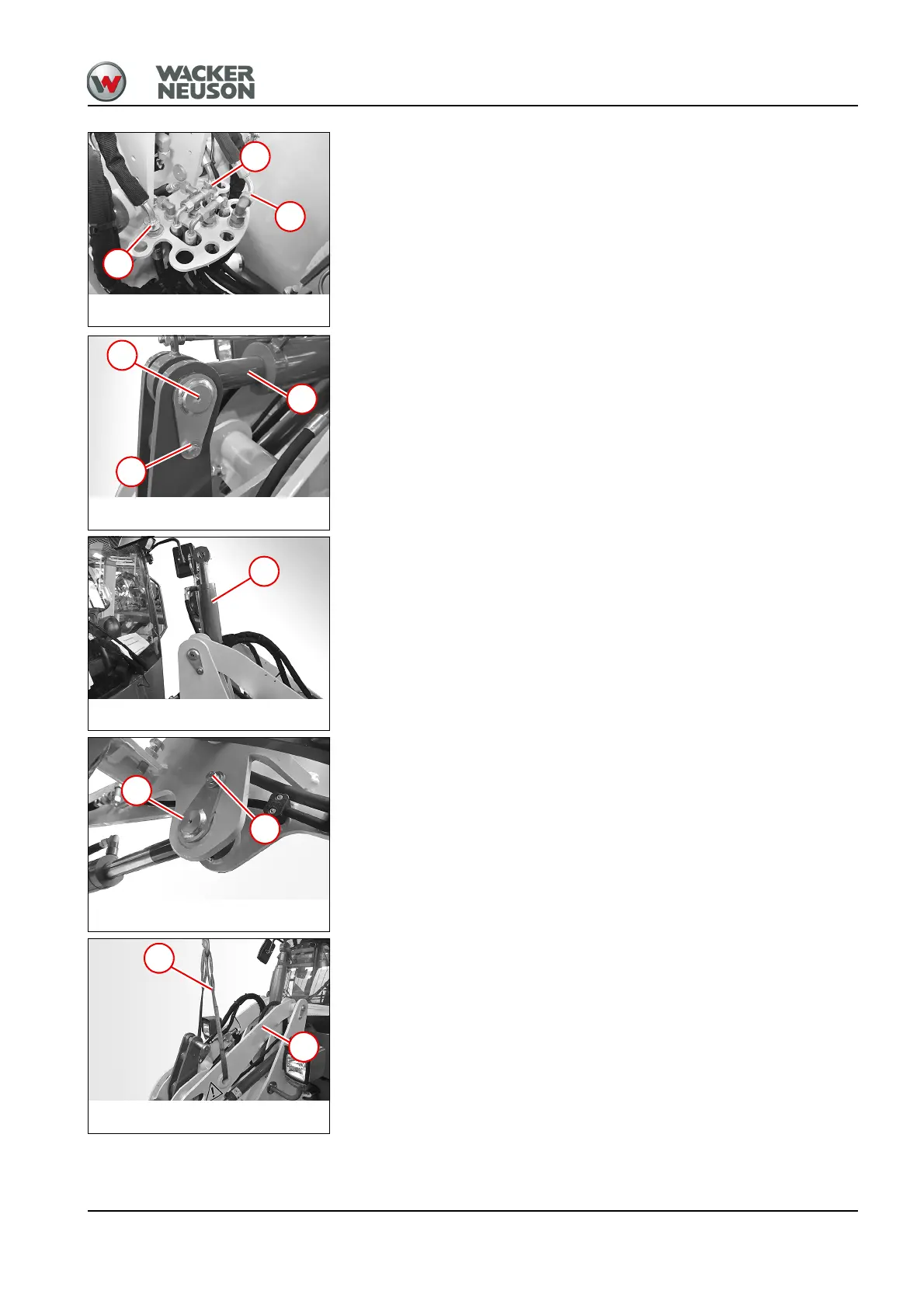 WACKER
NEUSON