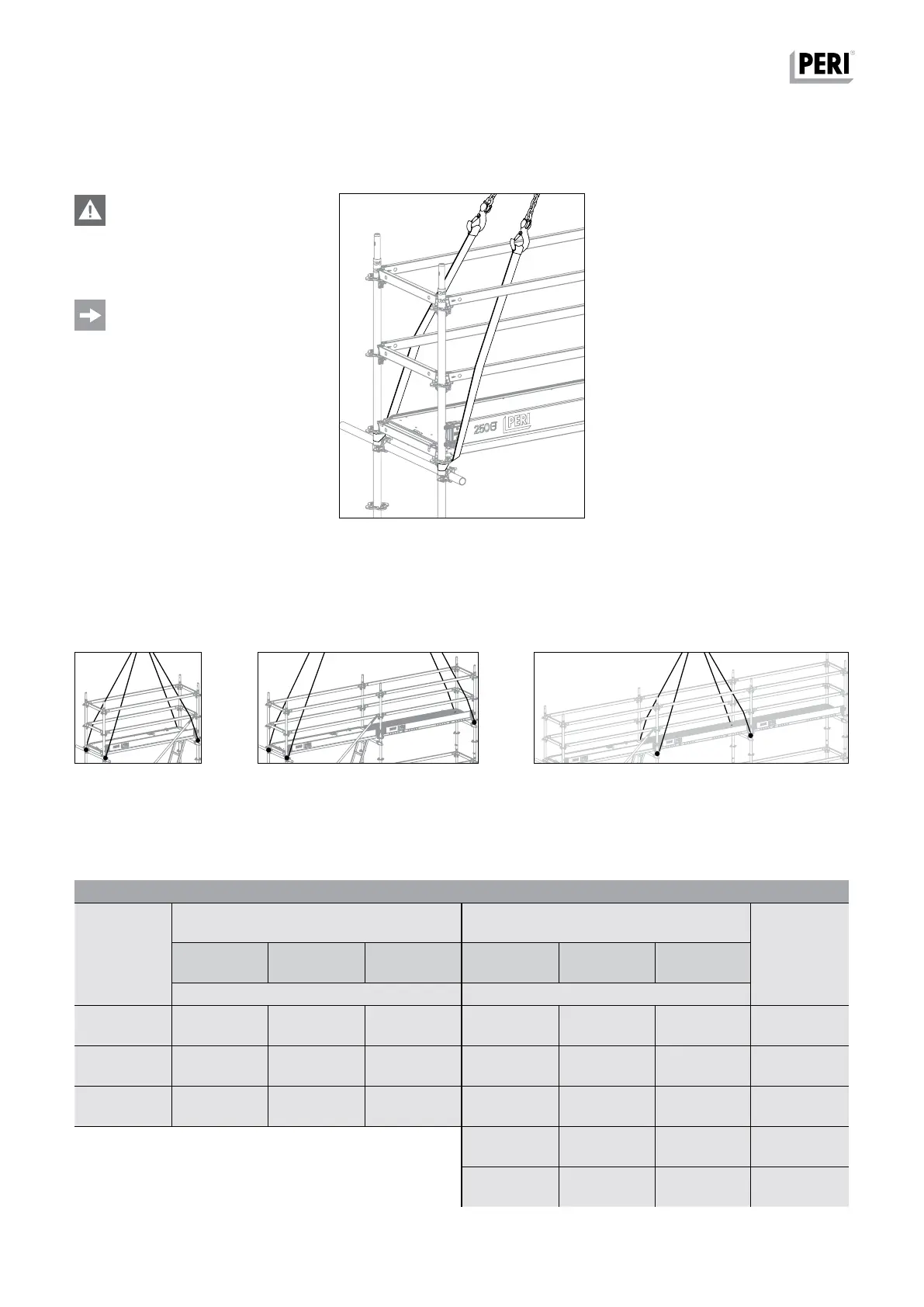 PERI

250 PERI