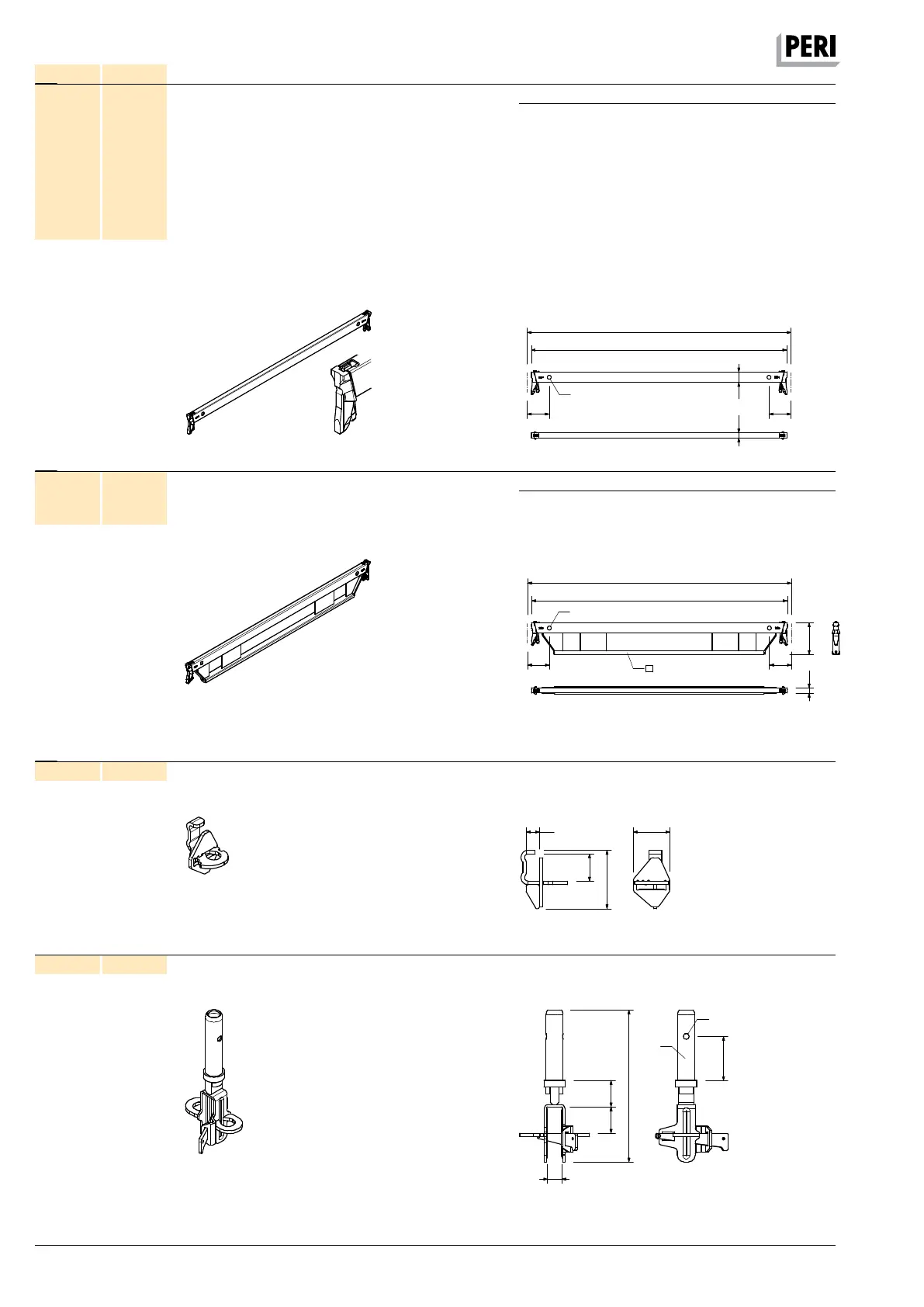 PERI