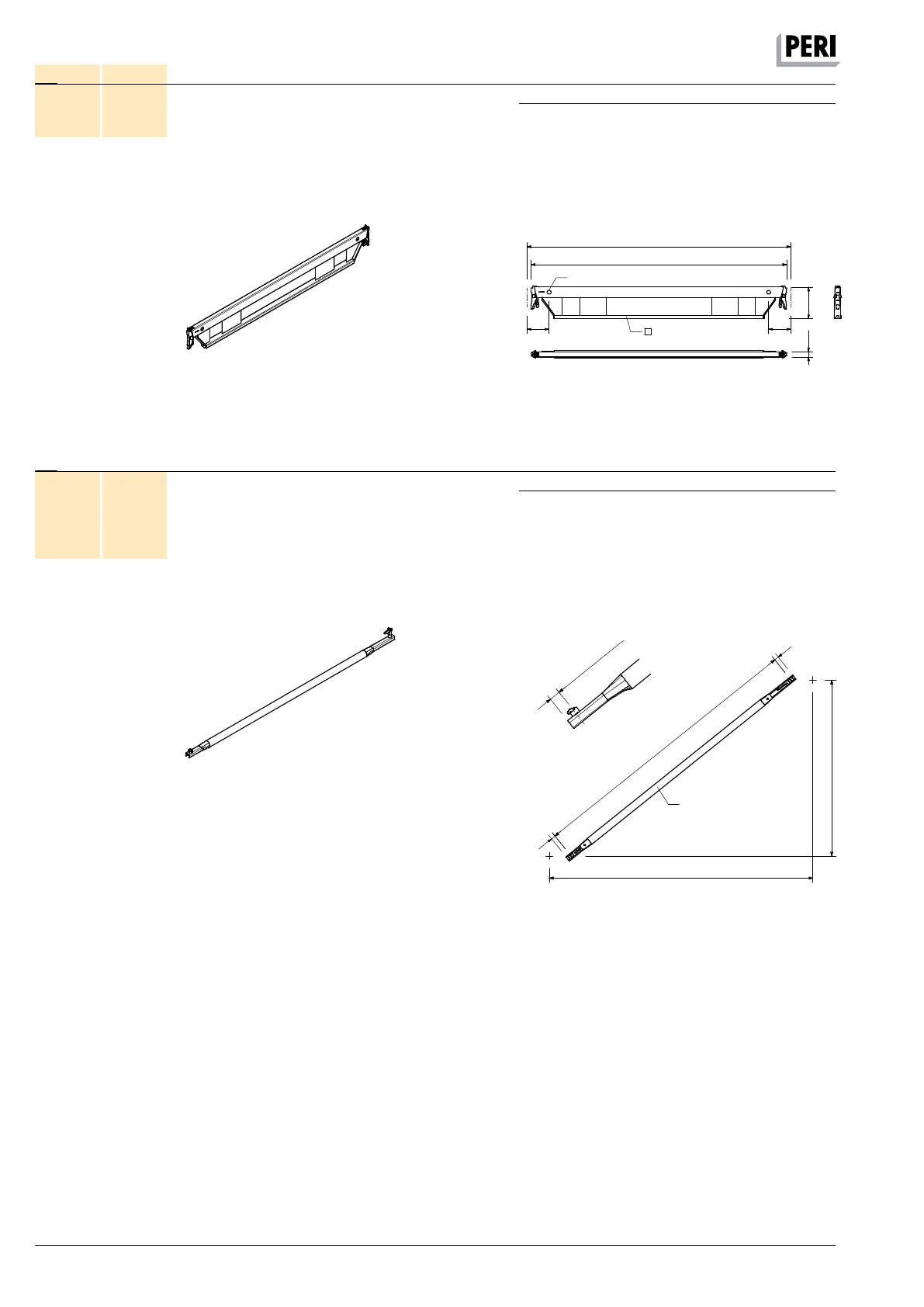 PERI