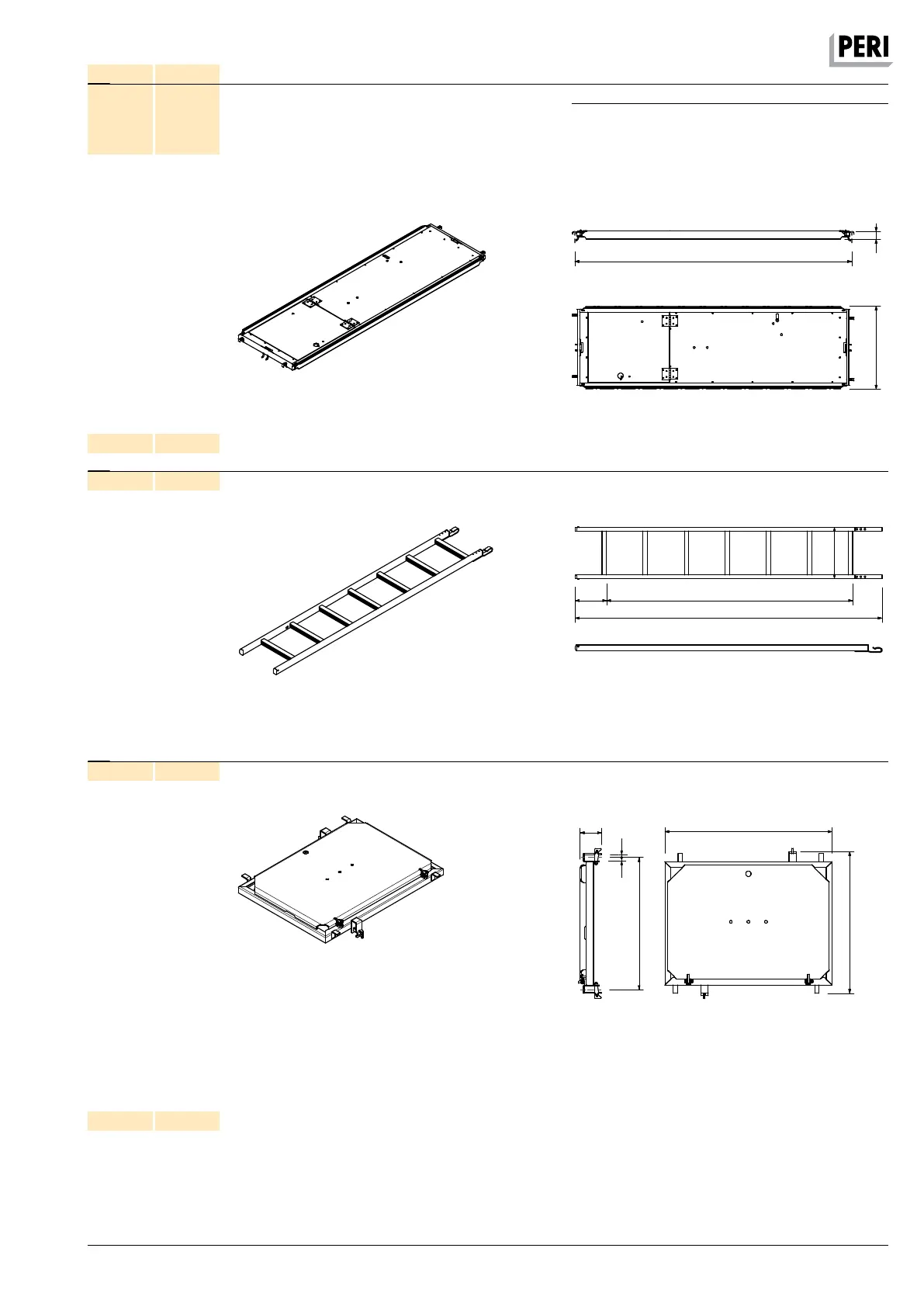 PERI