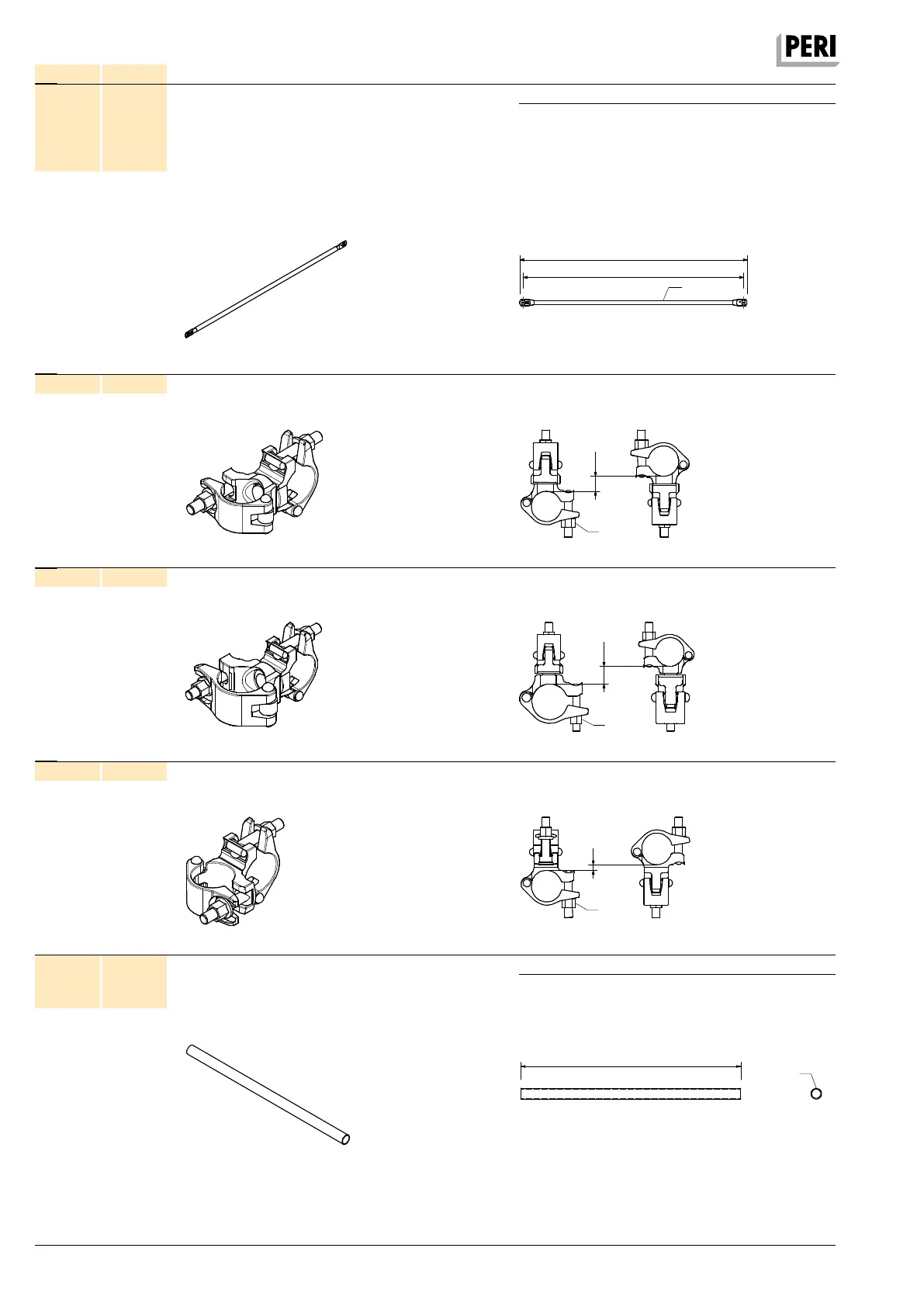 PERI