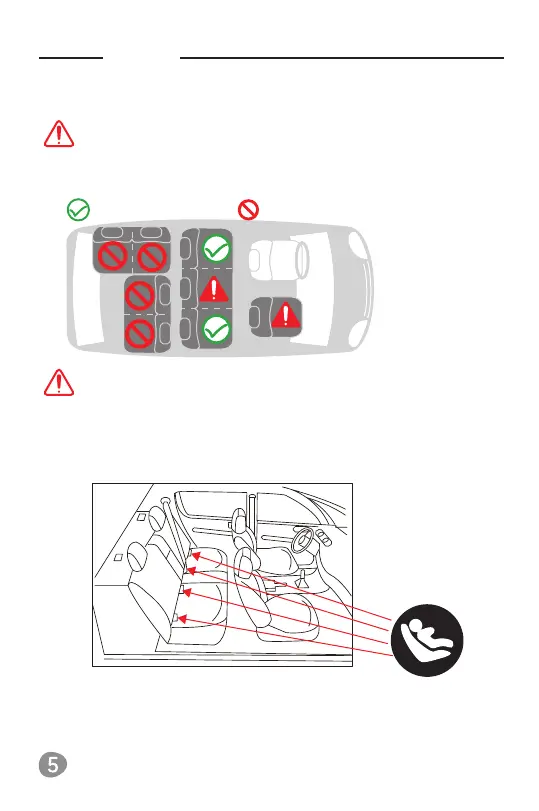 5