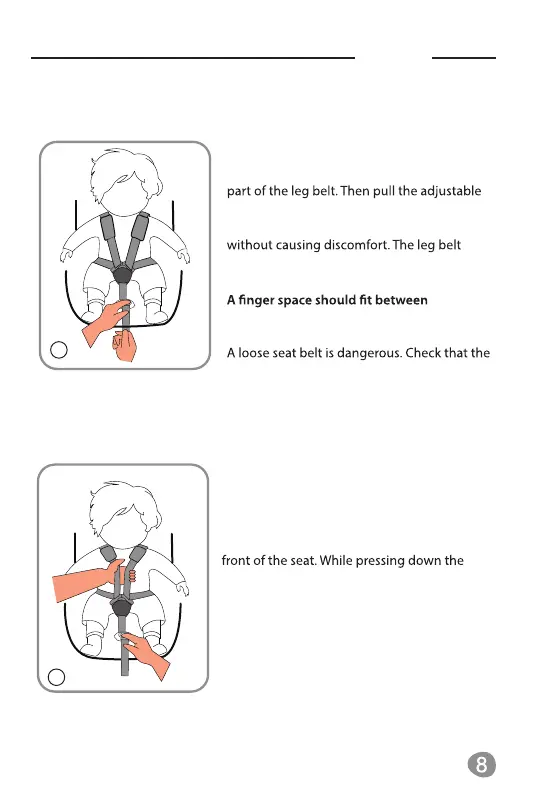 part of the leg belt. Then pull the adjustable

without causing discomfort. The leg belt

**A finger space should fit between**

A loose seat belt is dangerous. Check that the

front of the seat. While pressing down the

8