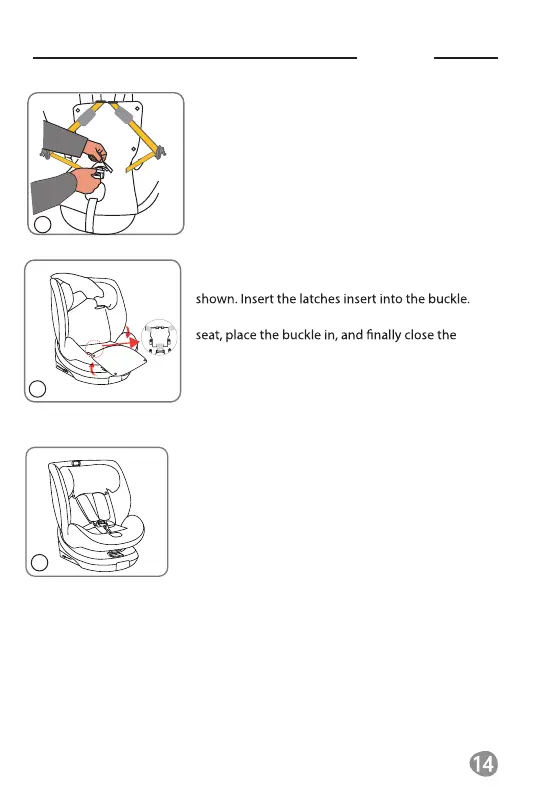 shown. Insert the latches insert into the buckle.

seat, place the buckle in, and finally close the

14