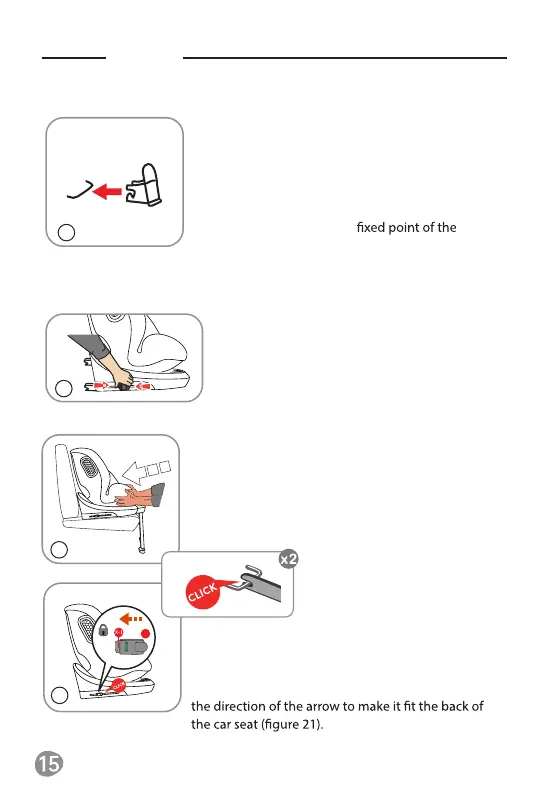 fixed point of the

x2

CLICK

CLICK

the direction of the arrow to make it fit the back of the car seat (figure 21).

15