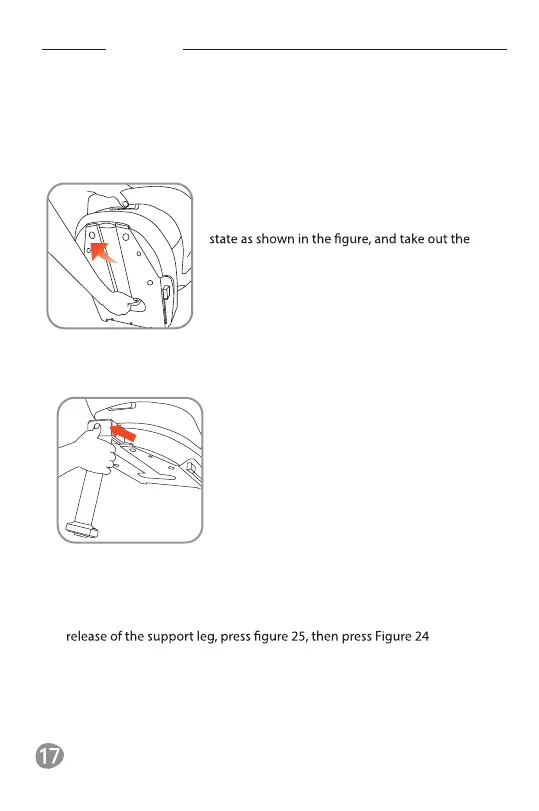 state as shown in the figure, and take out the

release of the support leg, press figure 25, then press Figure 24

17