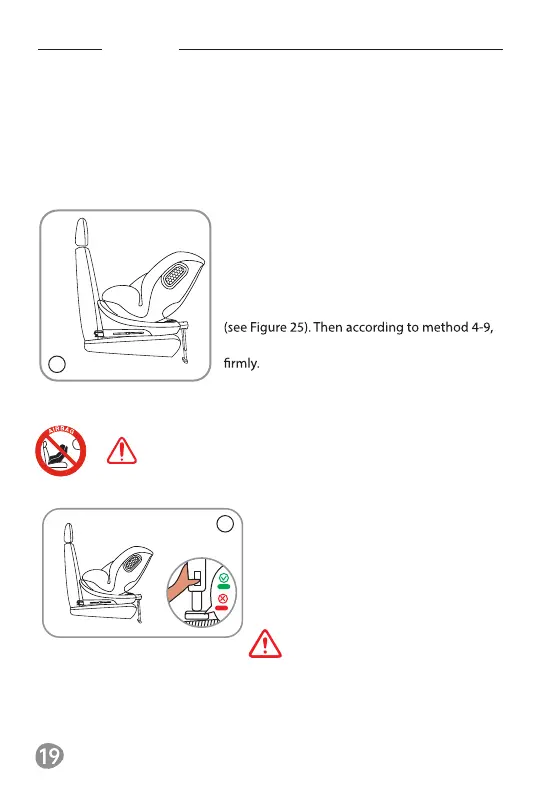 (see Figure 25). Then according to method 4-9,

firmly.

AIRBAG

19