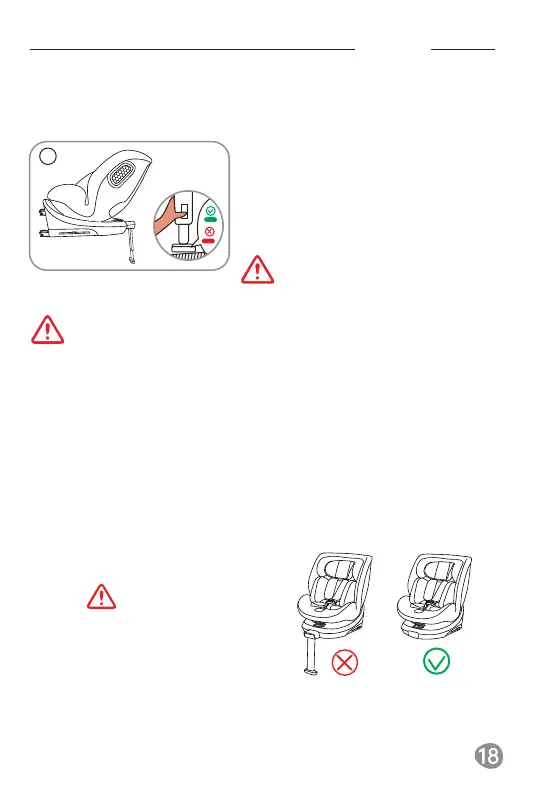 18