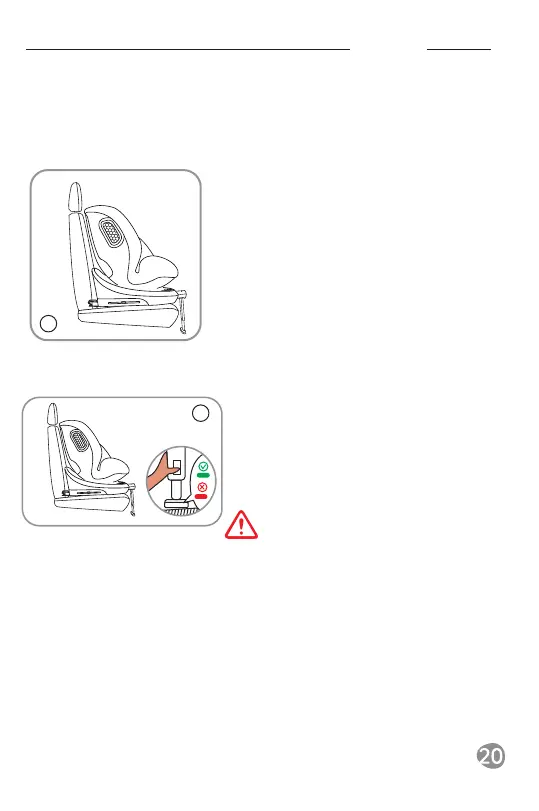 20