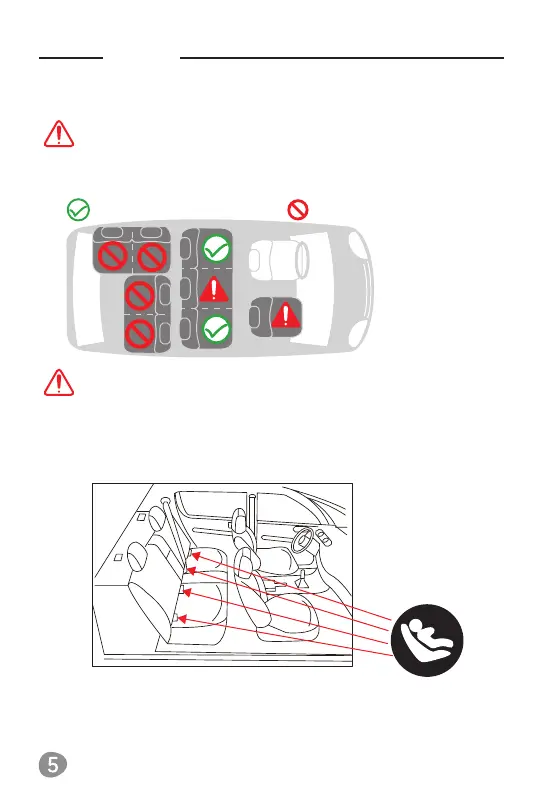 5