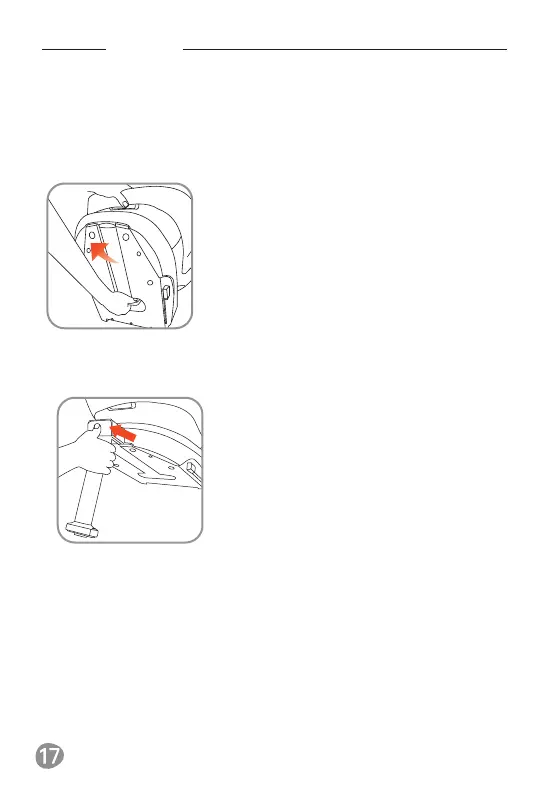 17