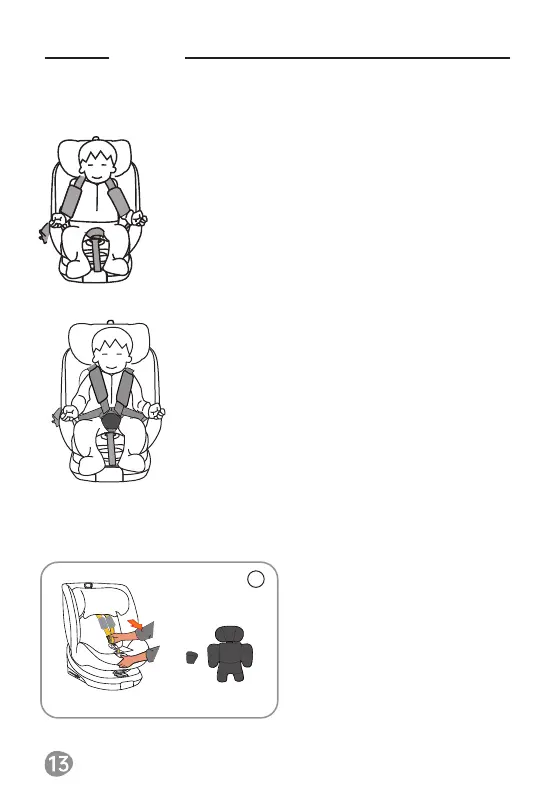 13