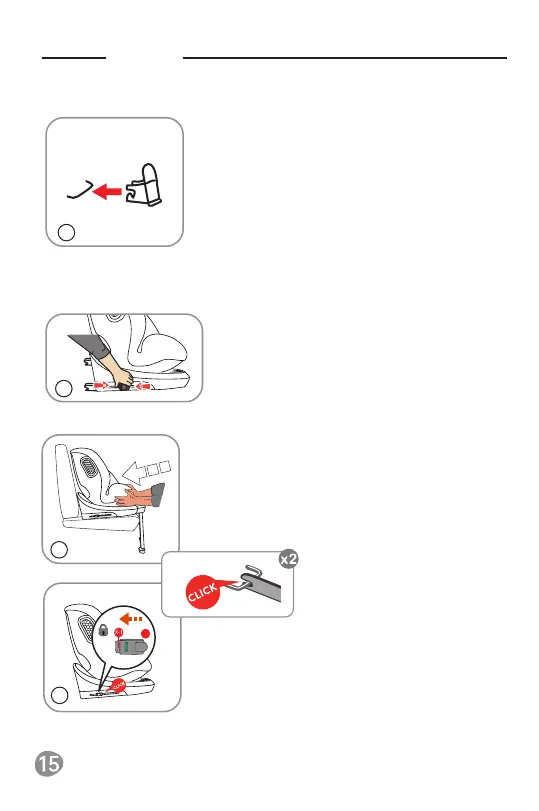 x2

CLICK

CLICK

15