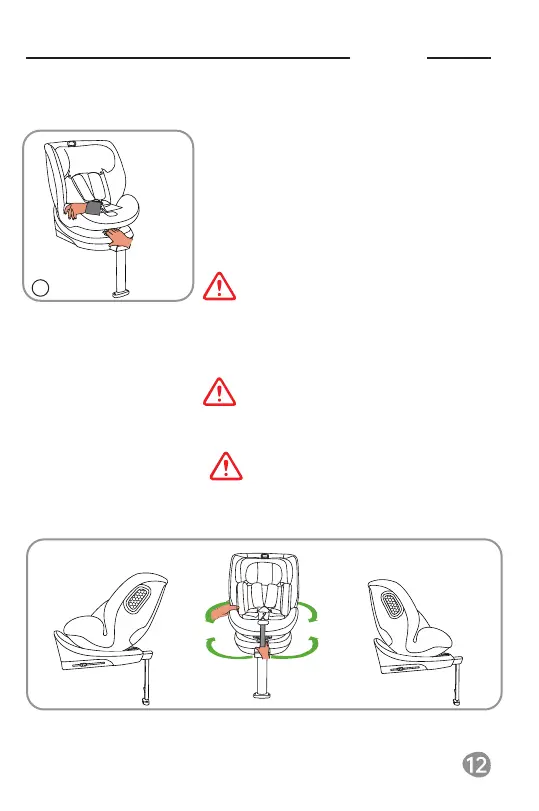 12