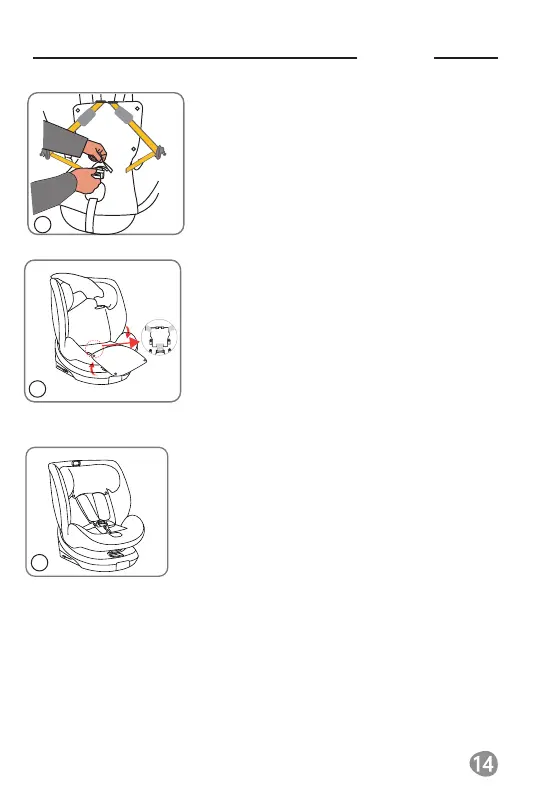 14