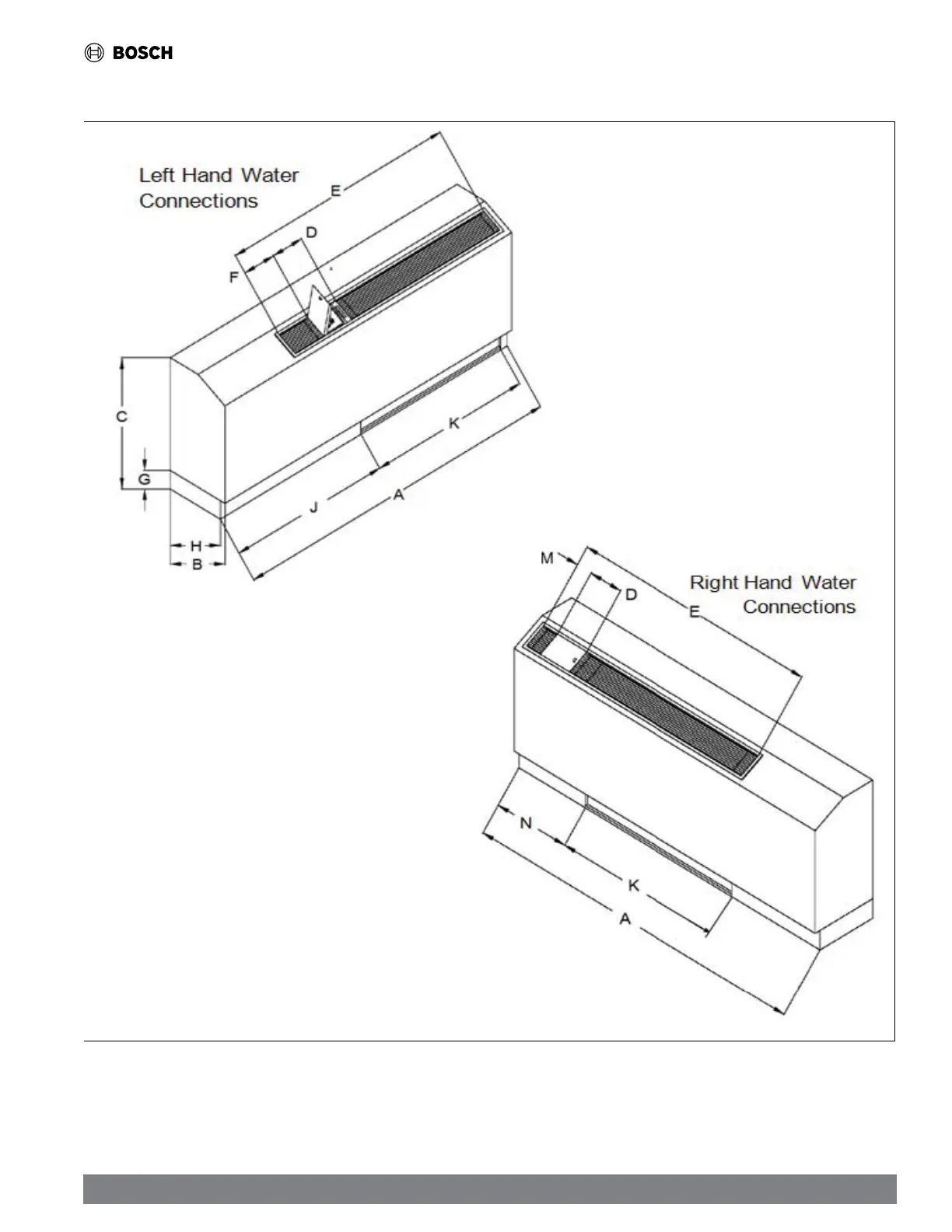 BOSCH

Left Hand Water Connections

E

D

F

C

G

H

B

J

A

K

M

D

Right Hand Water Connections

E

N

K

A