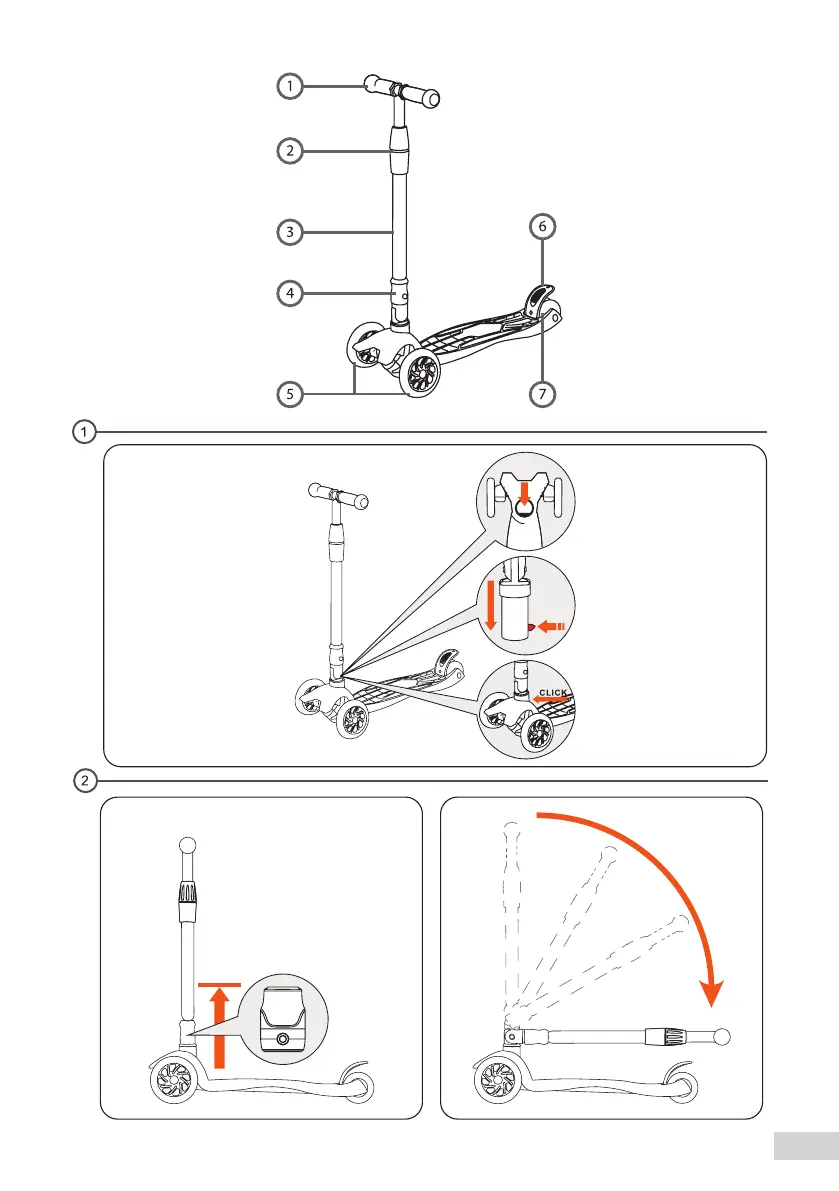 1
2
3
4
5
6
7

1

CLICK

2