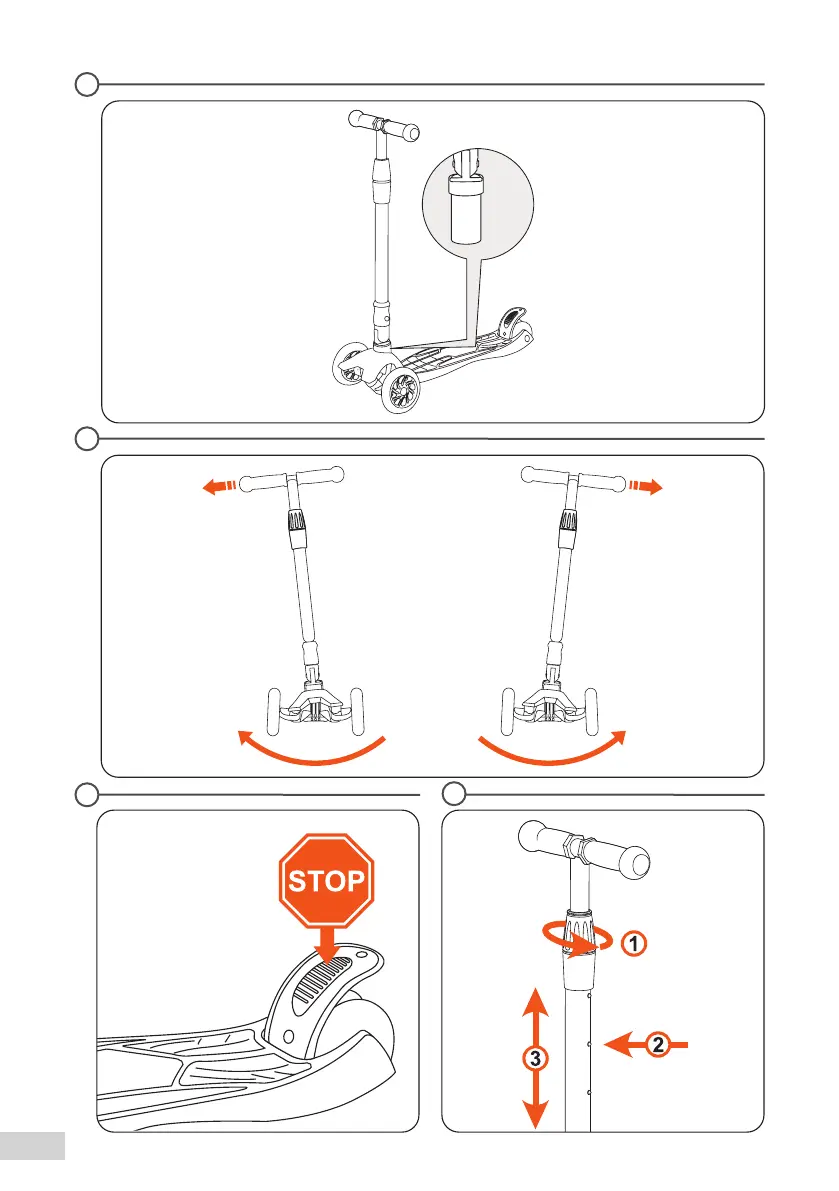 STOP

1

2

3