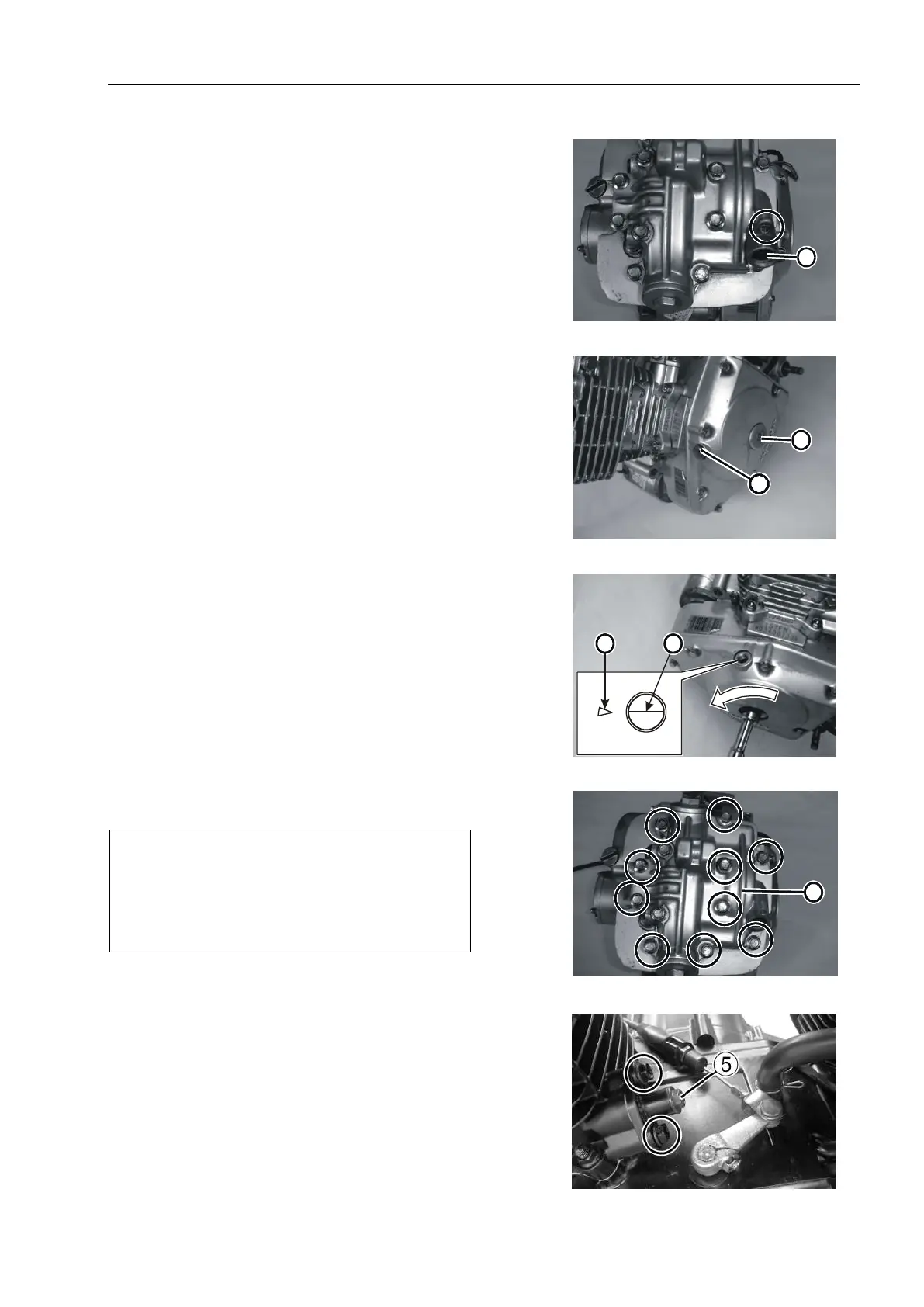 5