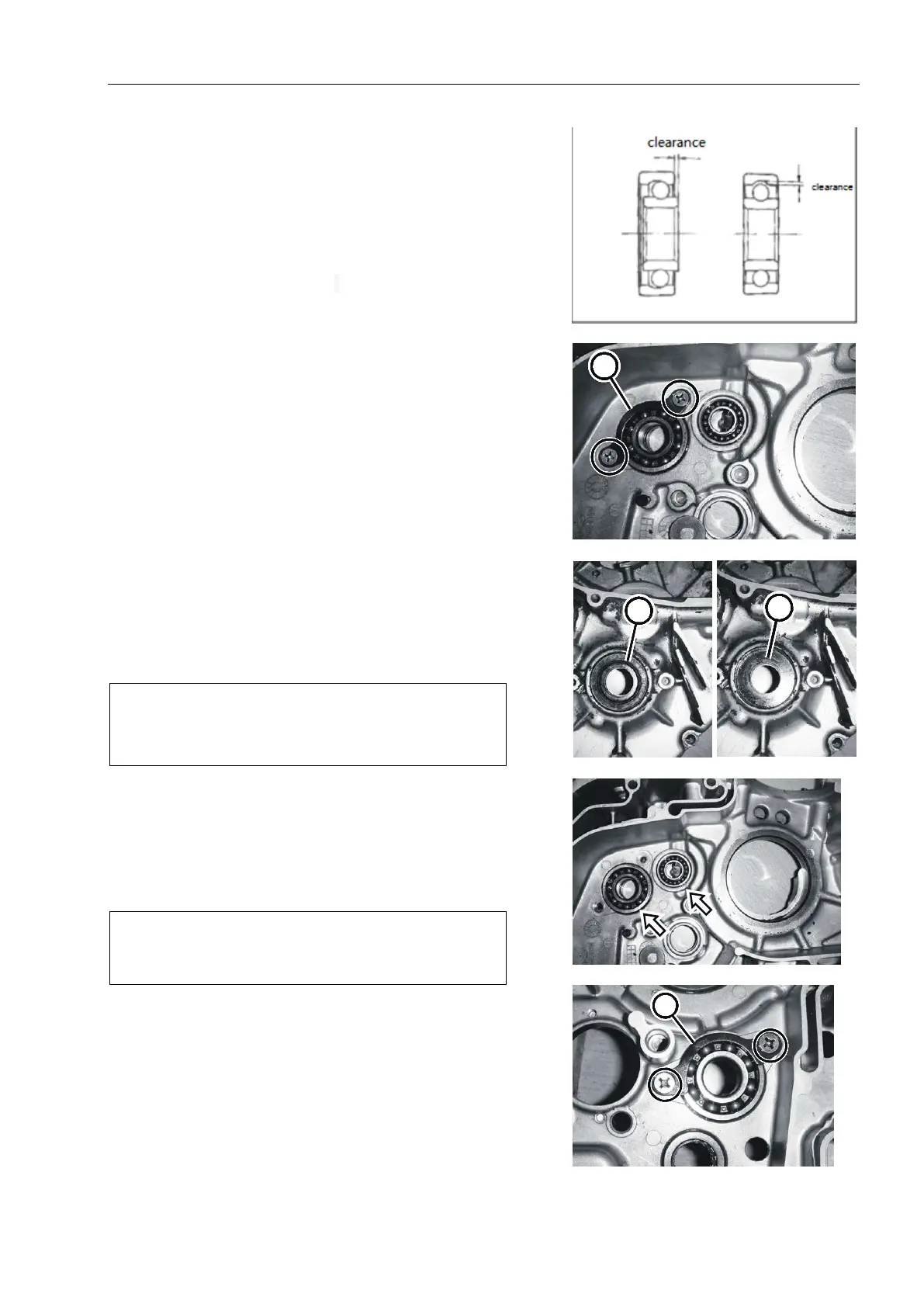 clearance

clearance