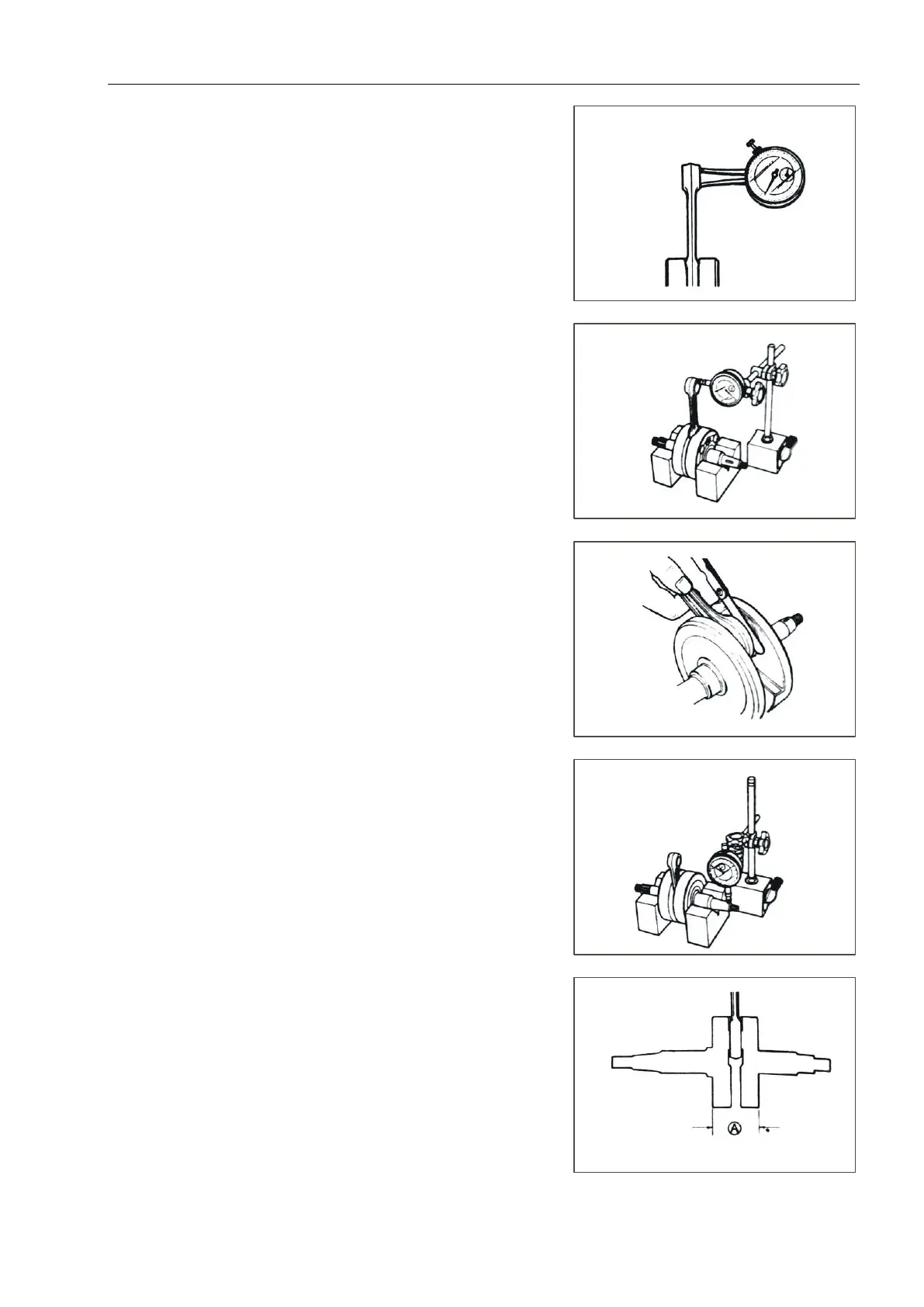 Ⓐ