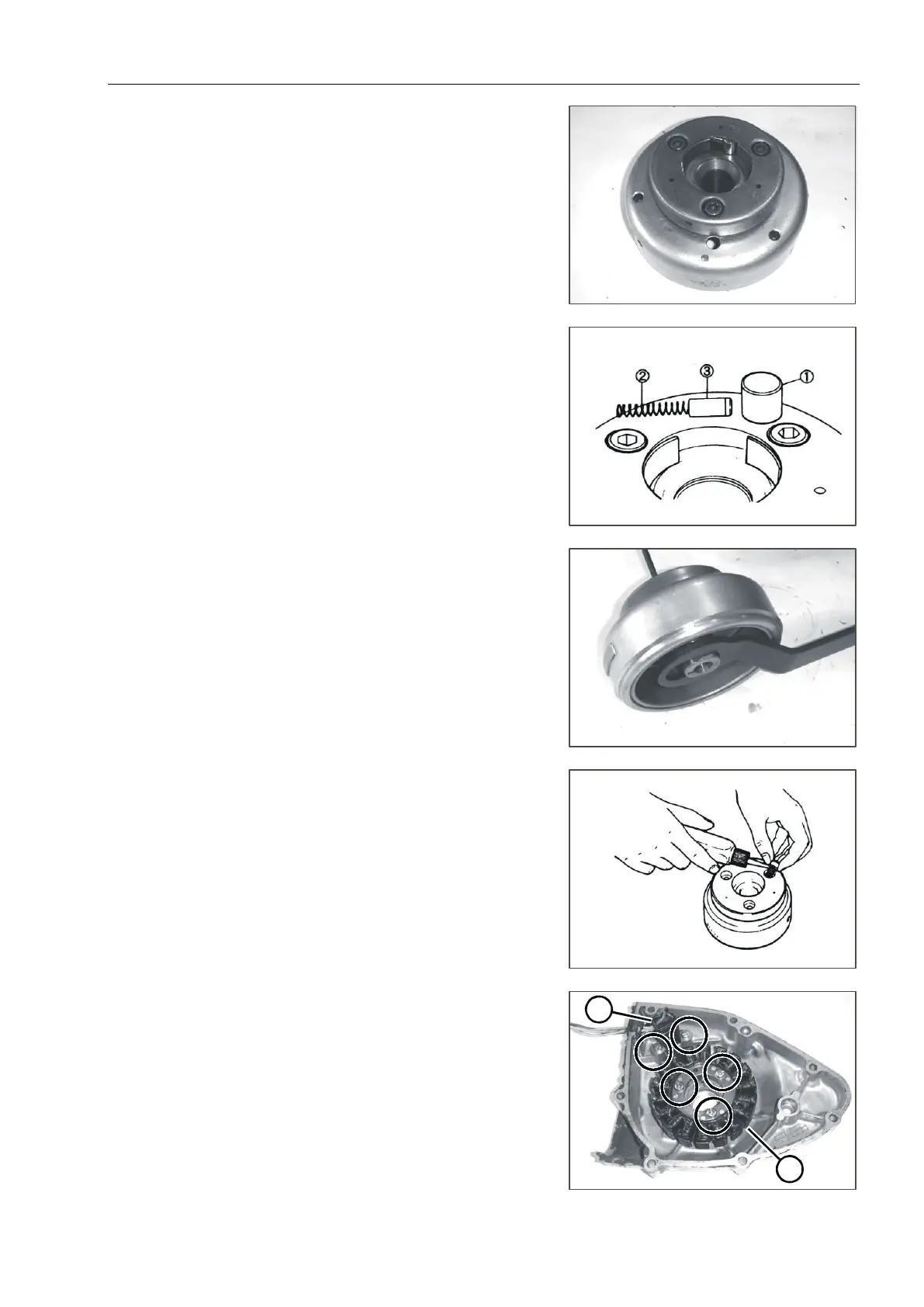 ②
③
①