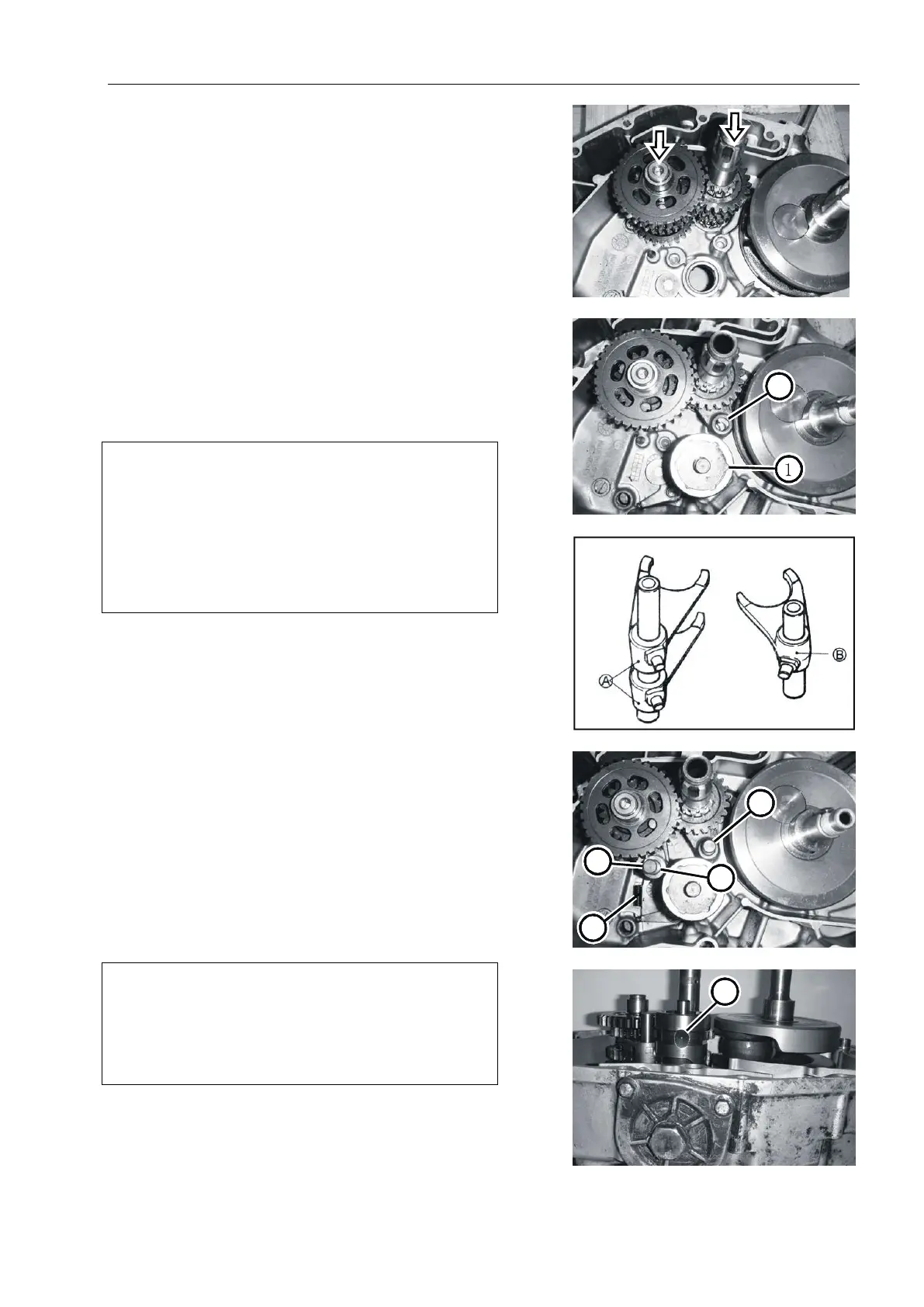 1

A

B