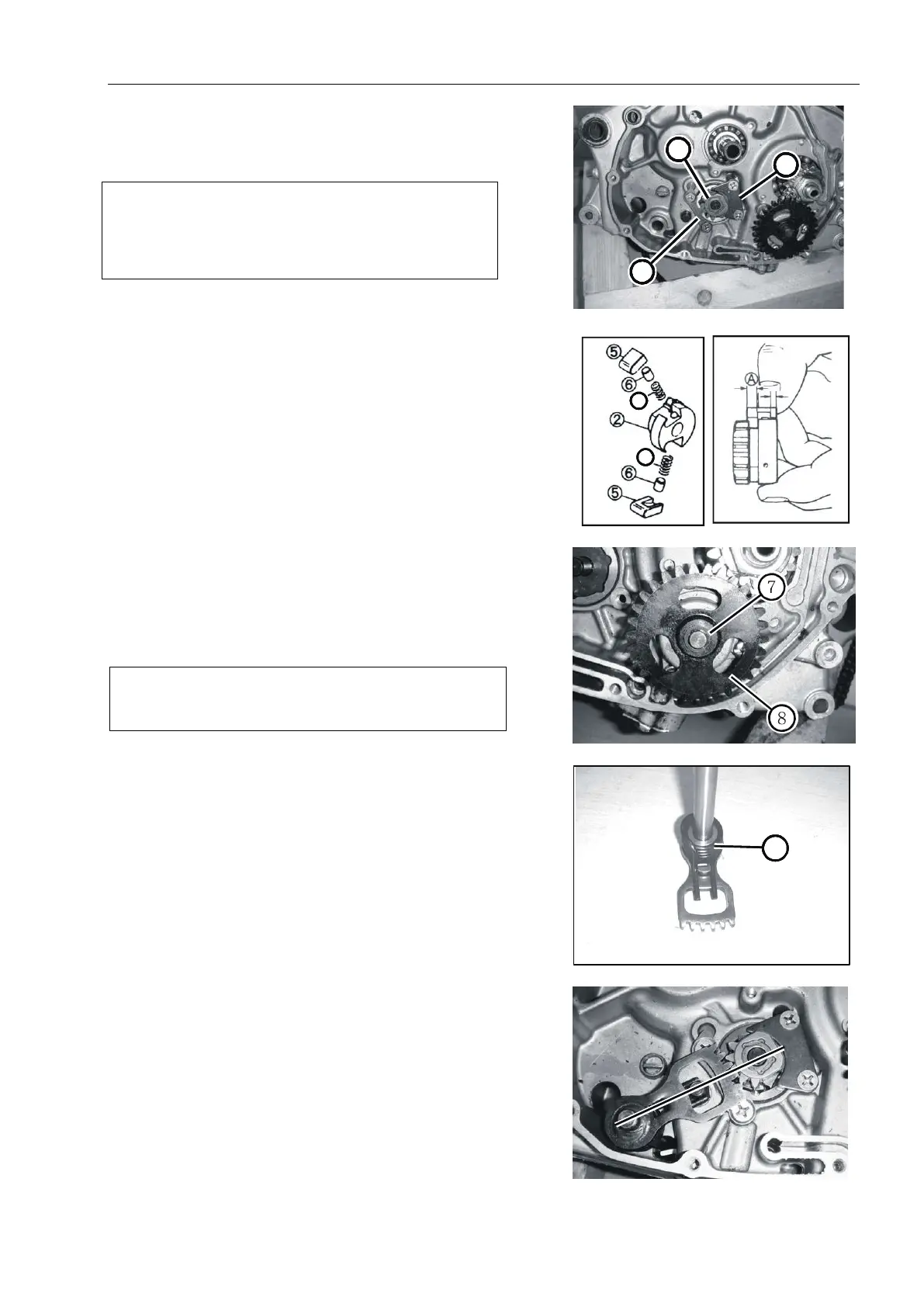 5
6
2
6
5

A

7

8