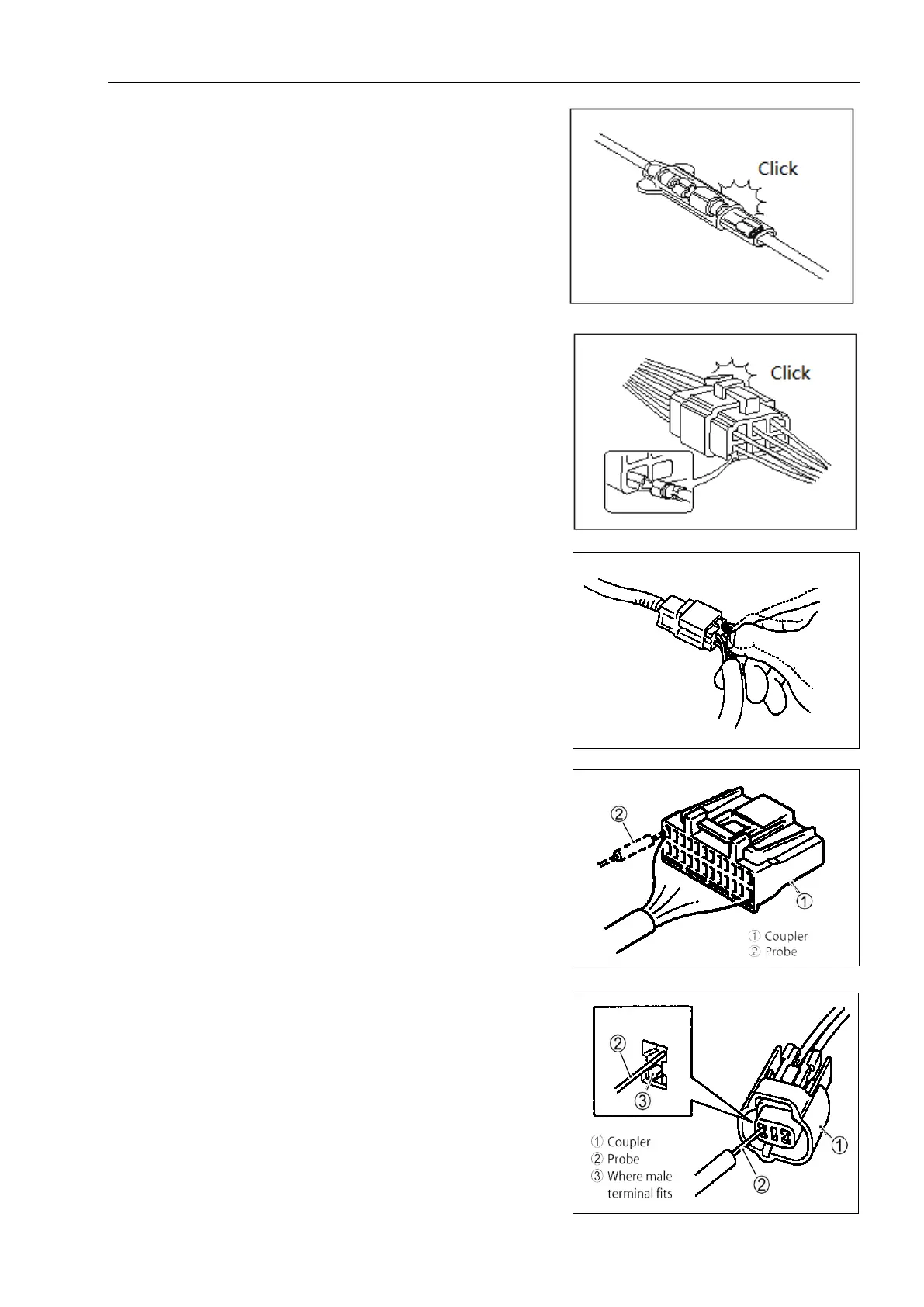 Click

Click

②

①

① Coupler
② Probe

②

③

① Coupler
② Probe
③ Where male terminal fits

①

②