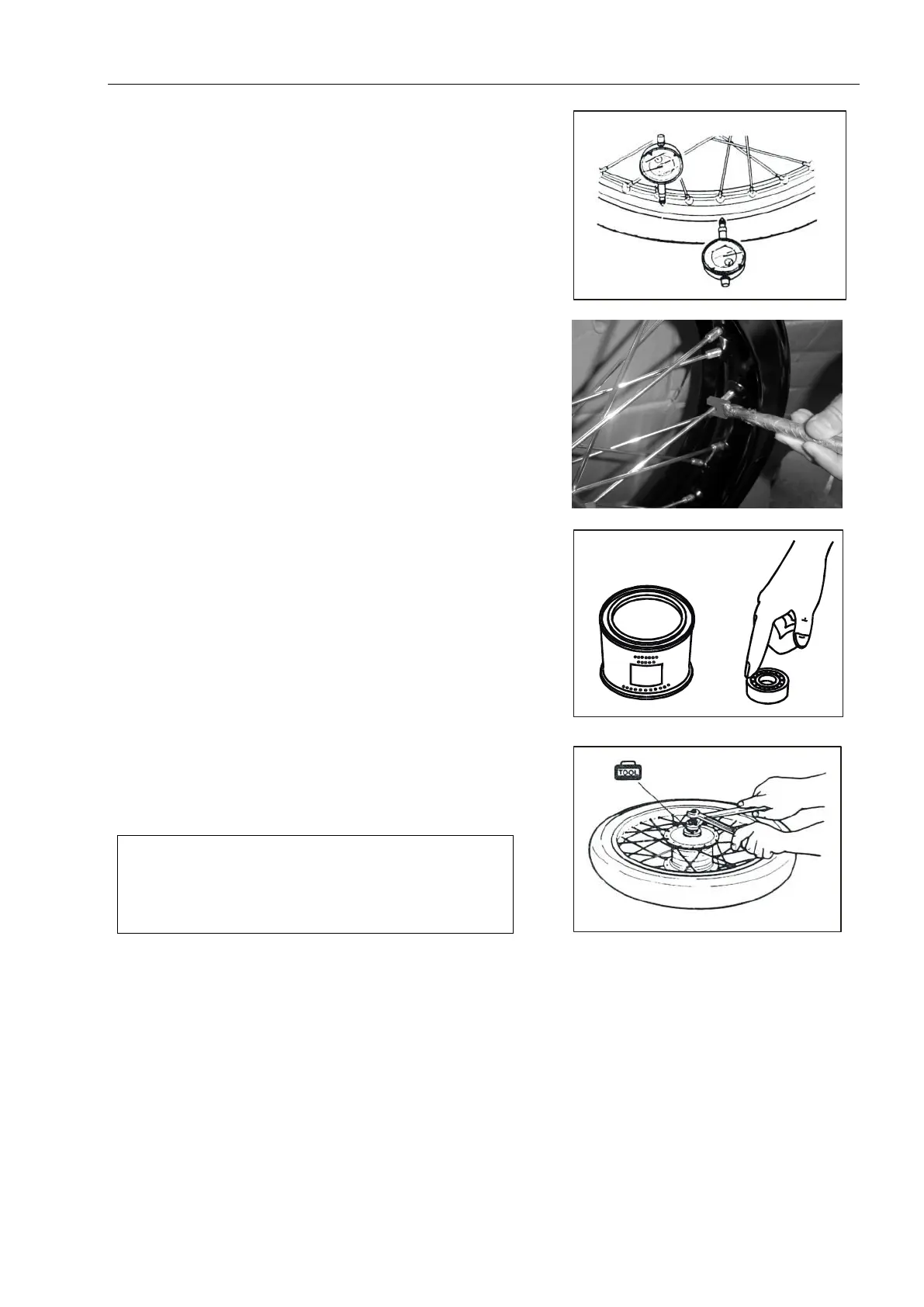 TOOL