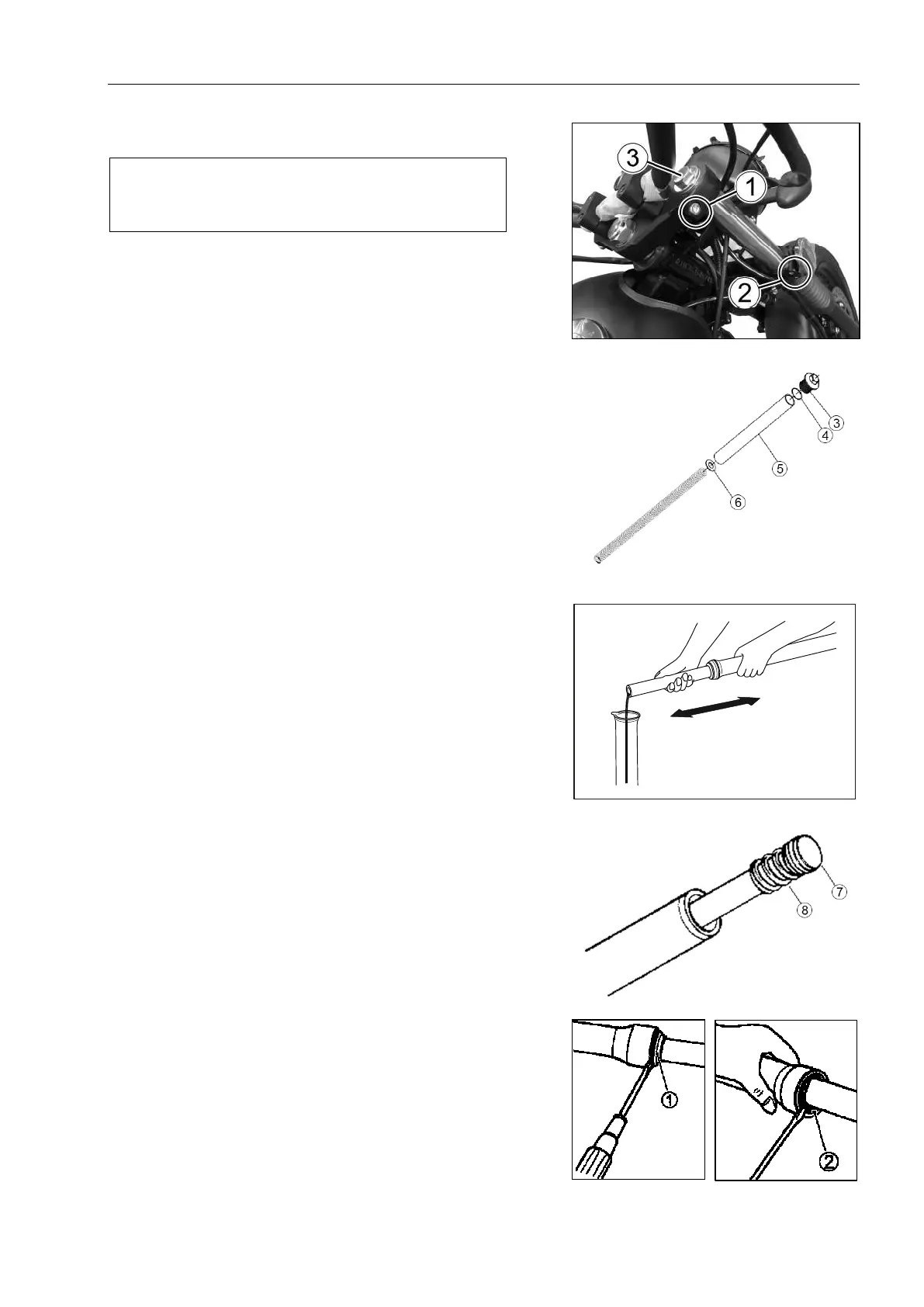 3
1
2

3
4
5
6

7
8

1

2