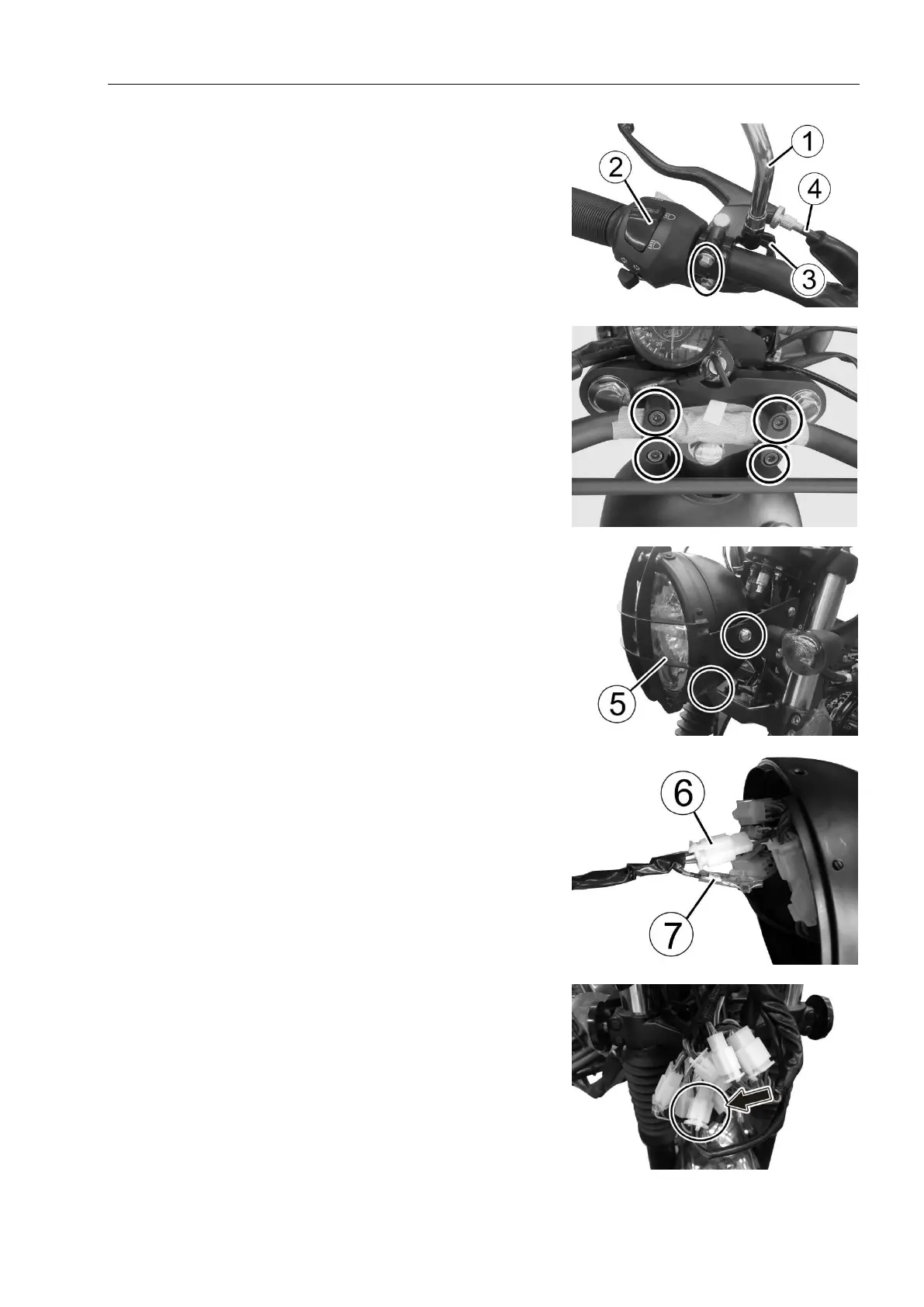 1
2
4
3

5

6
7