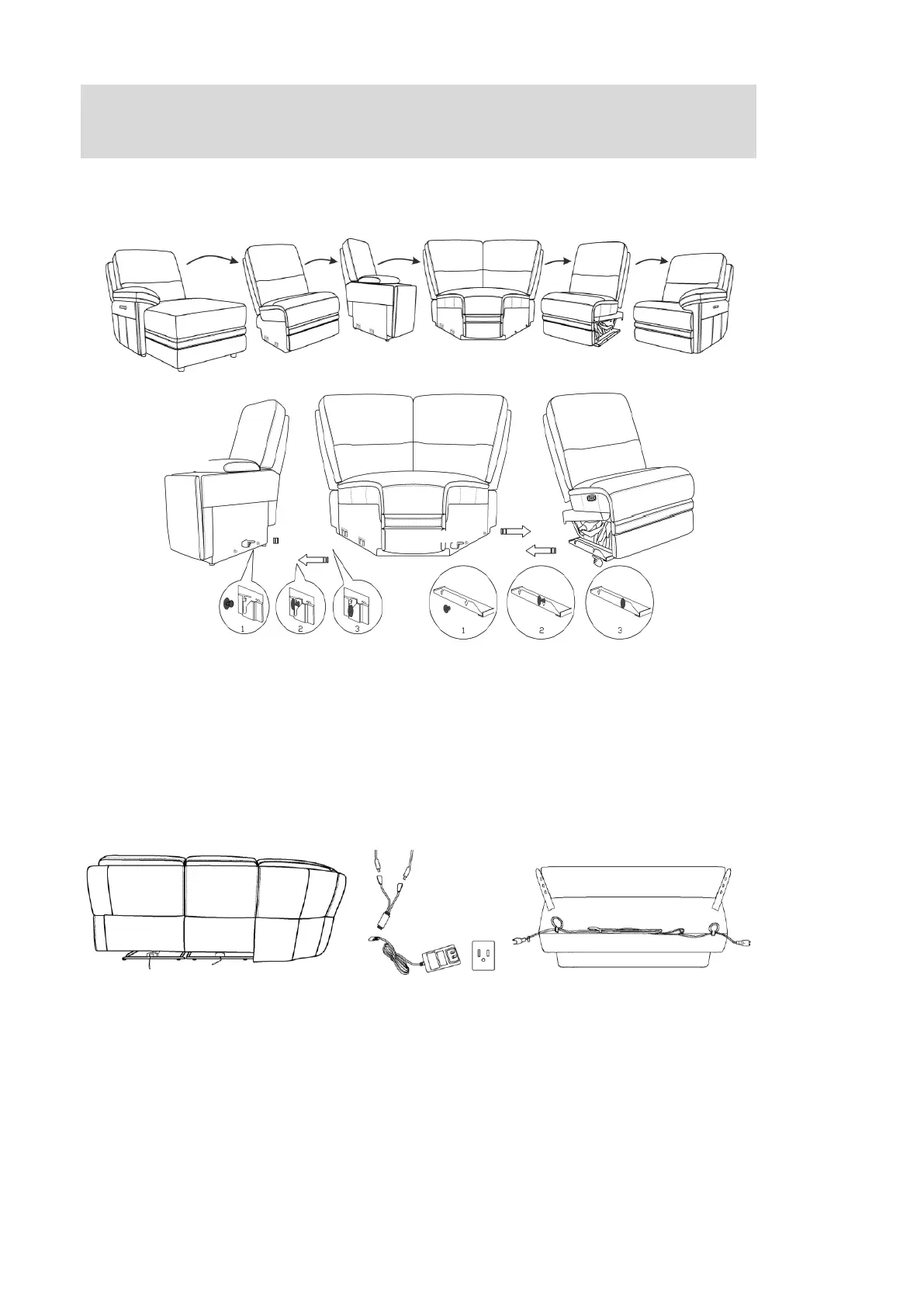 1
2
3
1
2
3