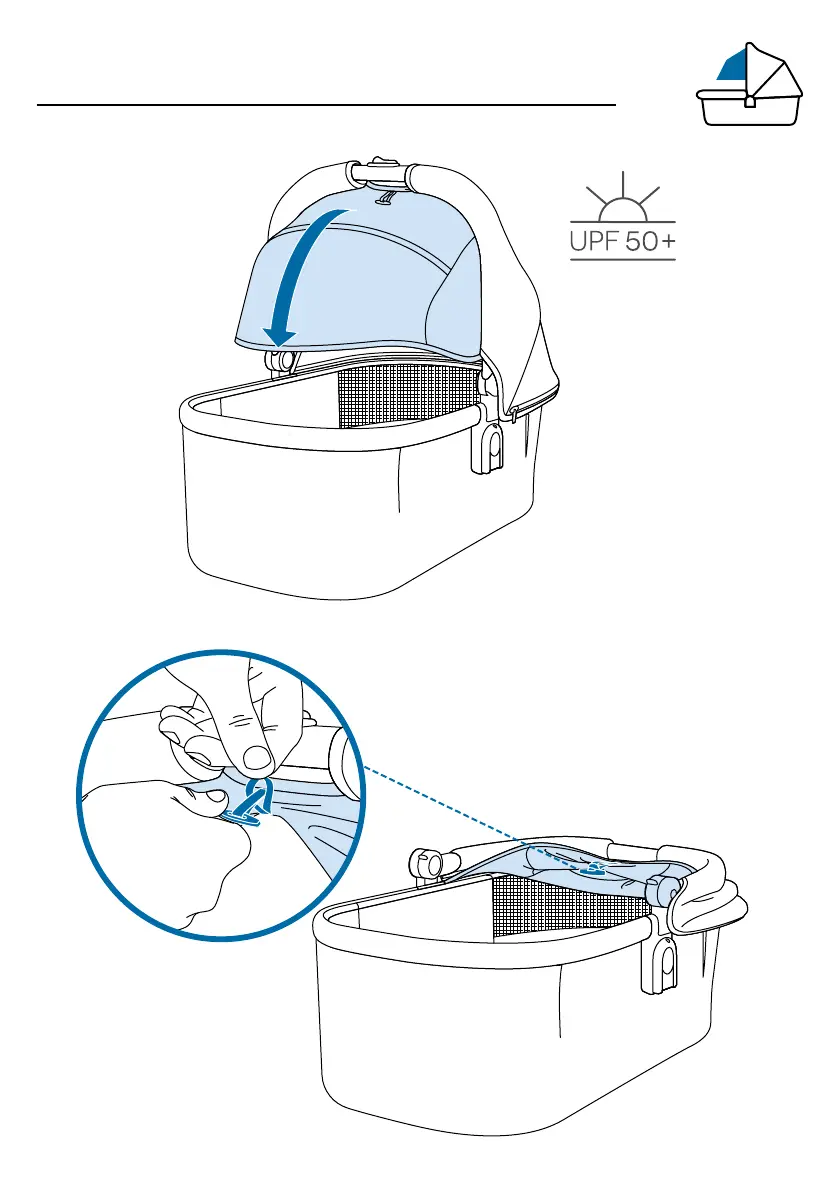 UPF 50+