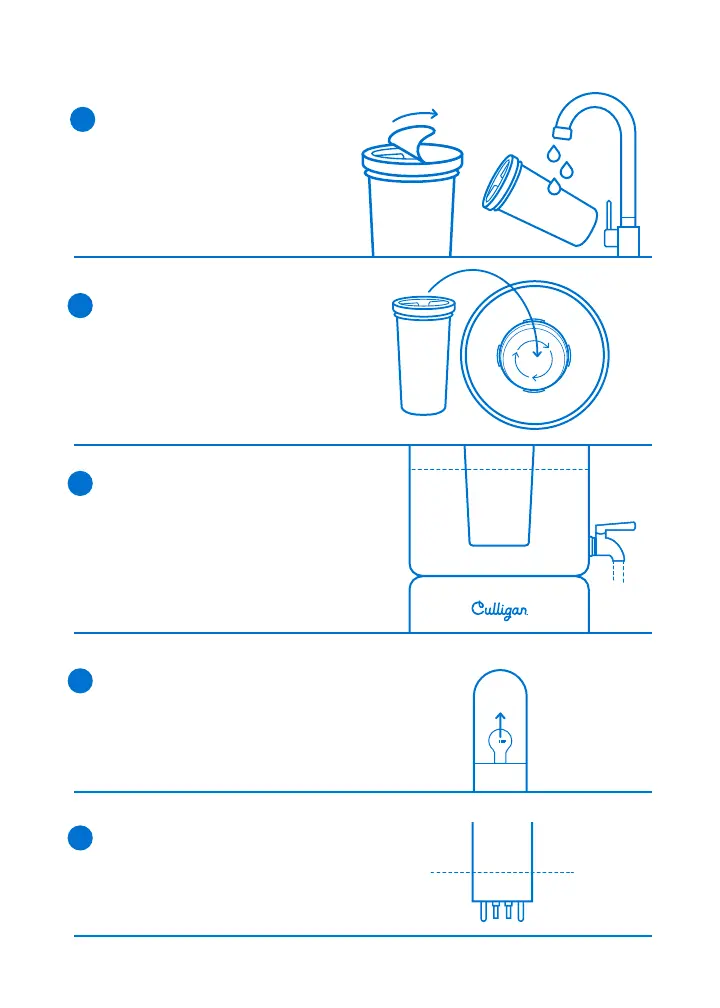 Culligan