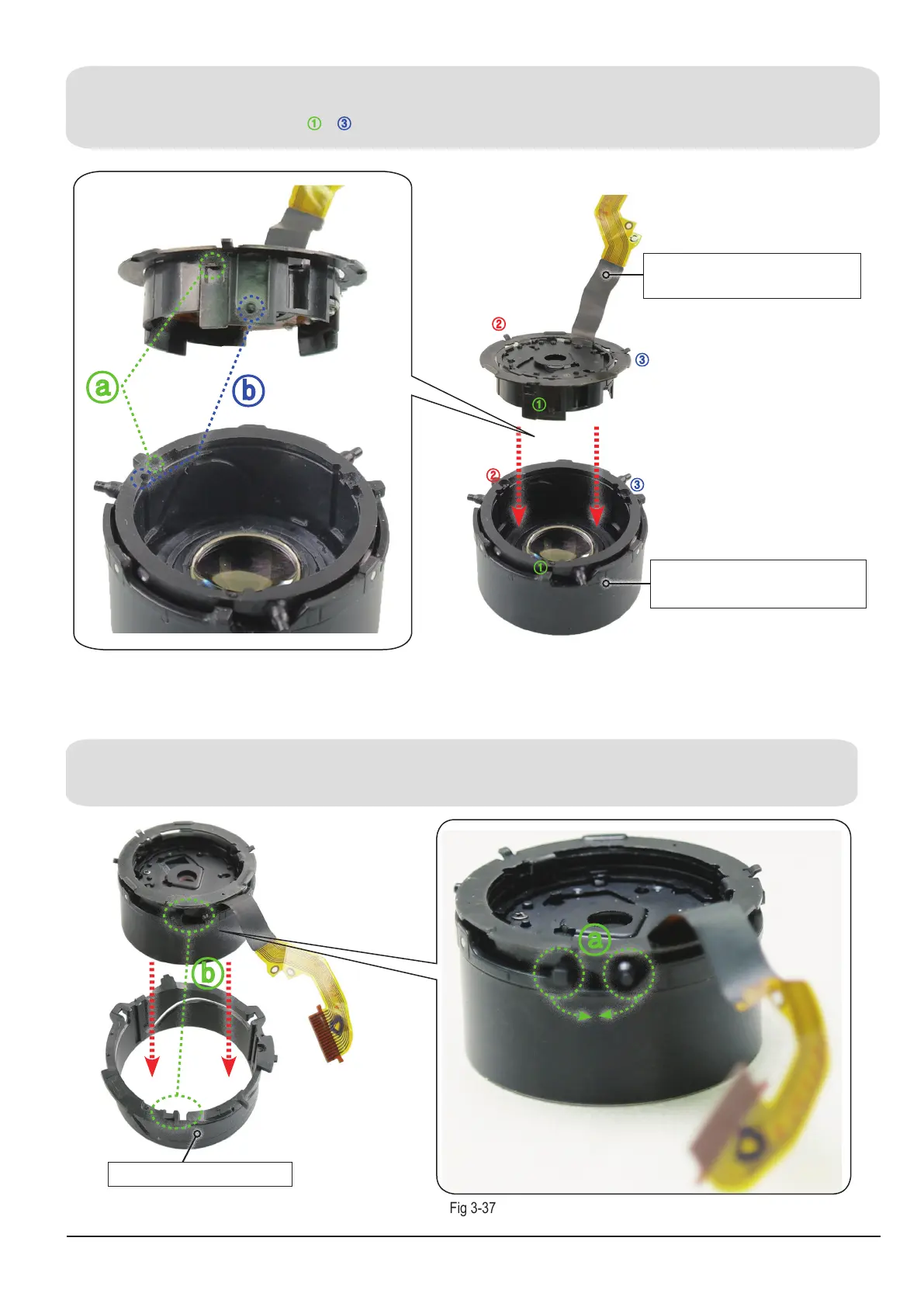 ① ③

②

③

①

a

b

②

③

①

b

a

Fig 3-37