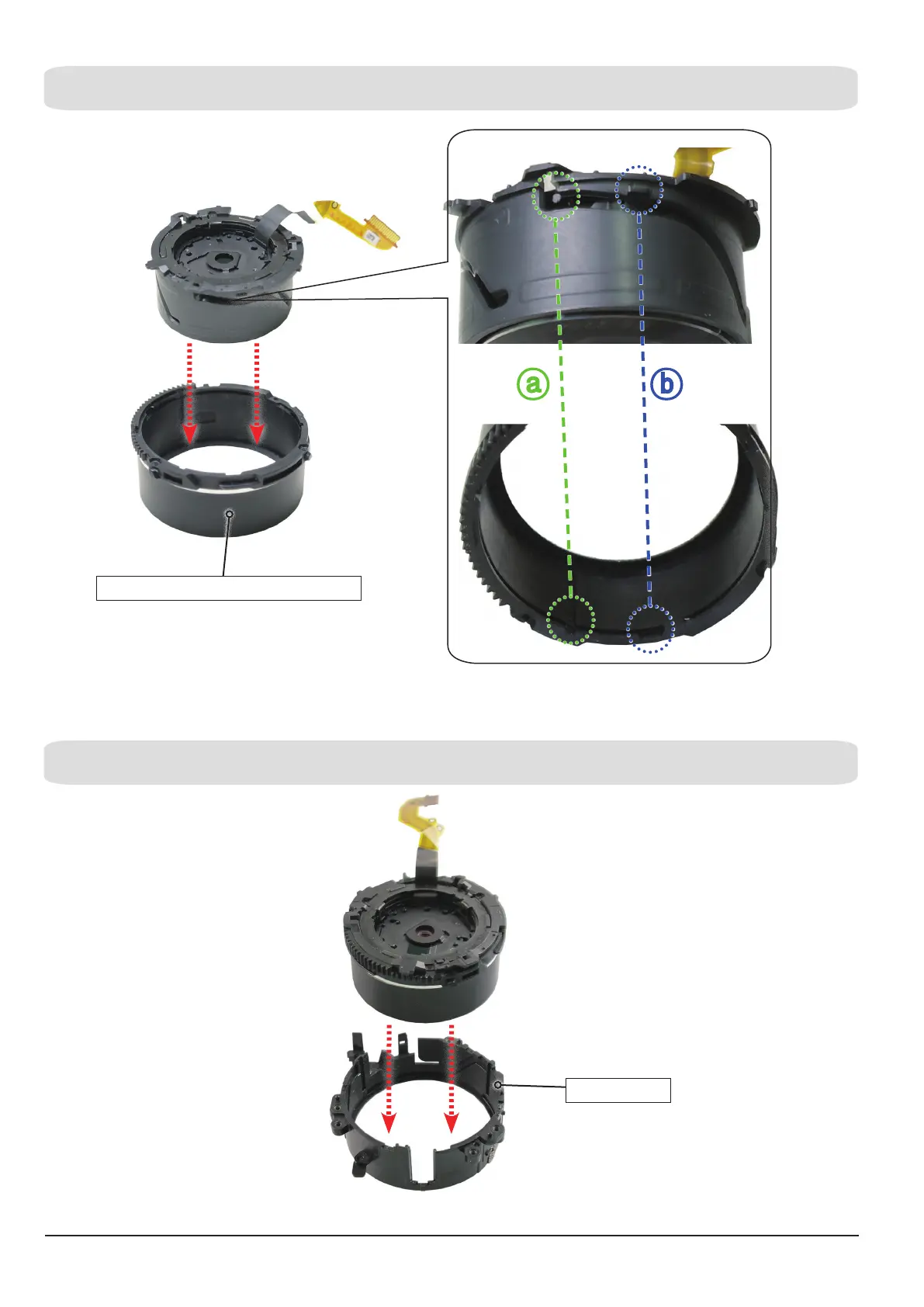 a

b