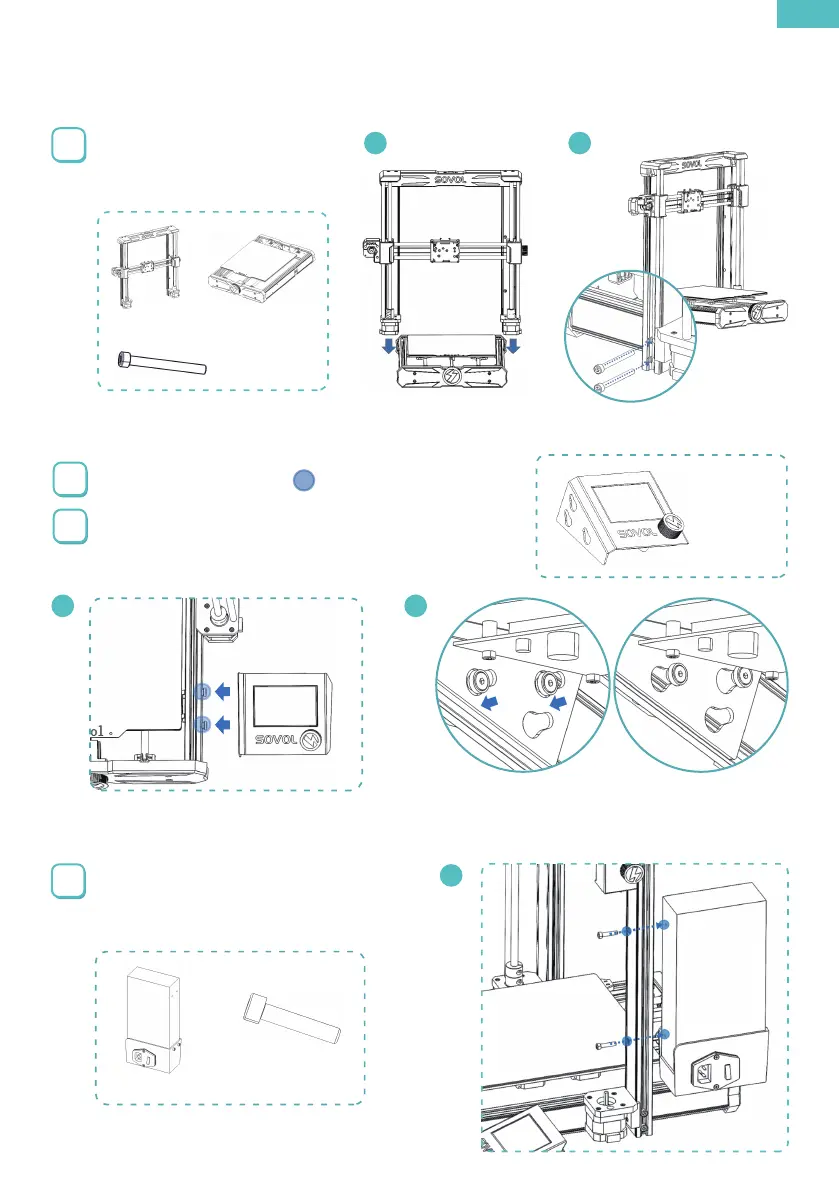 SOVOL

SOVOL

SOVOL

SOVOL