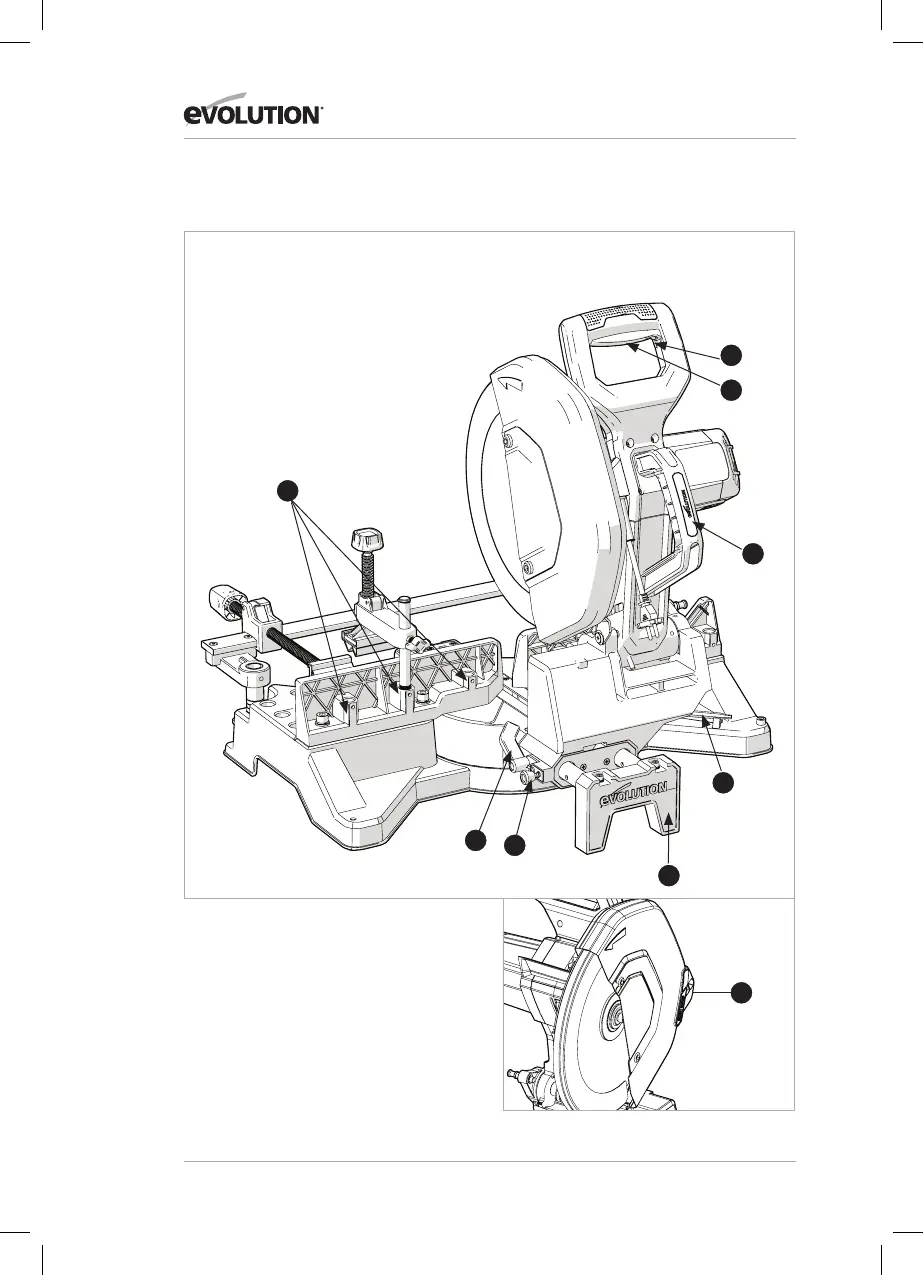 EVOLUTION

EVOLUTION