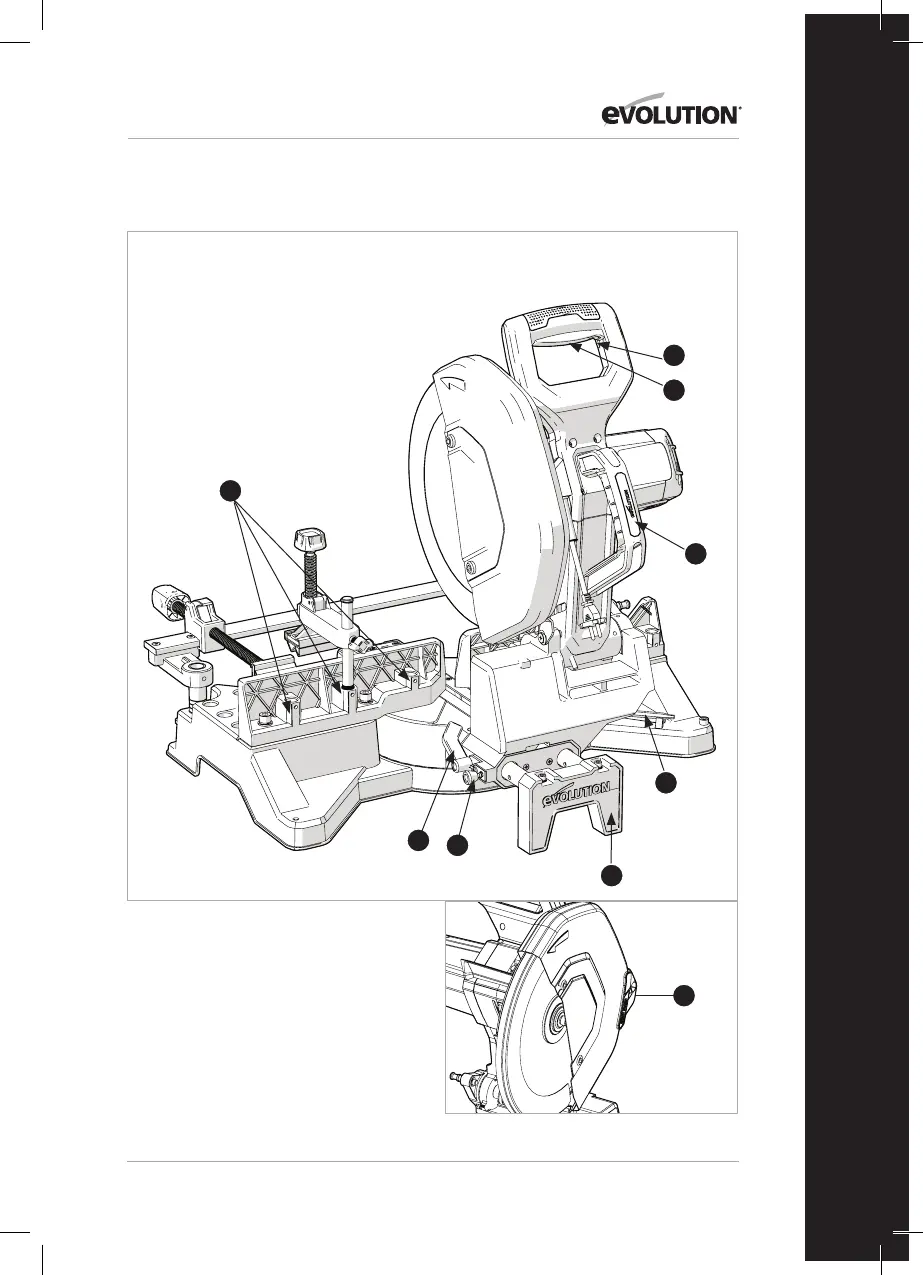 EVOLUTION

EVOLUTION