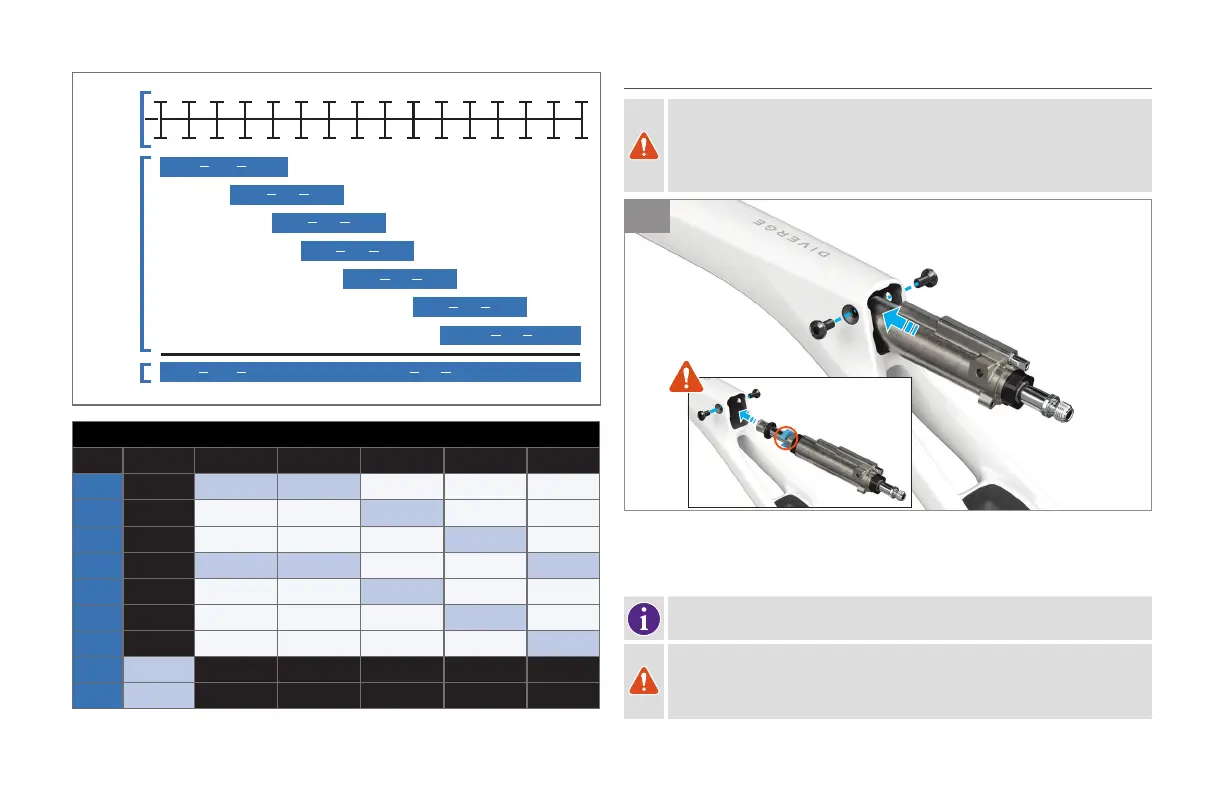 DIVERGE