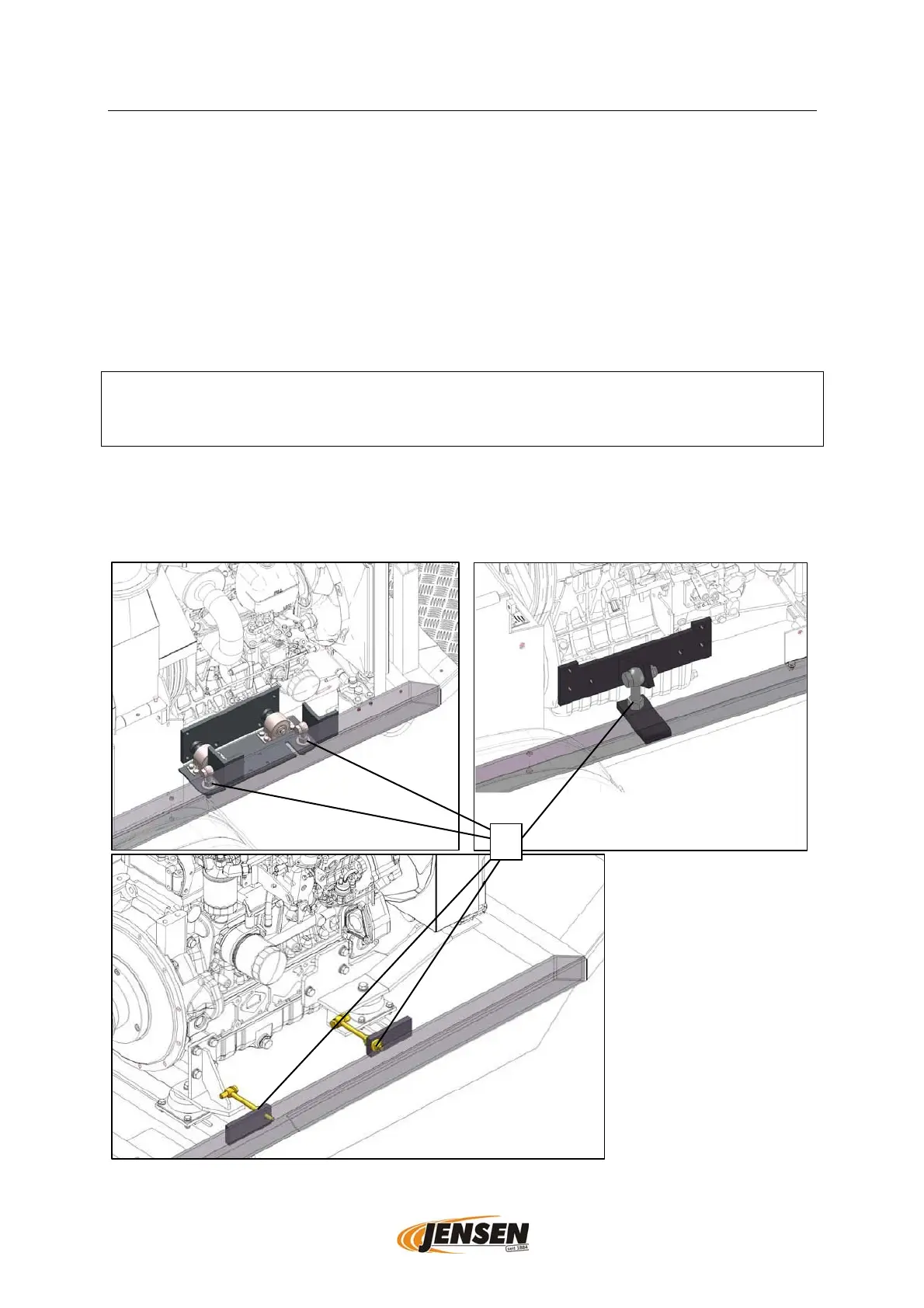 JENSEN
seit 1884