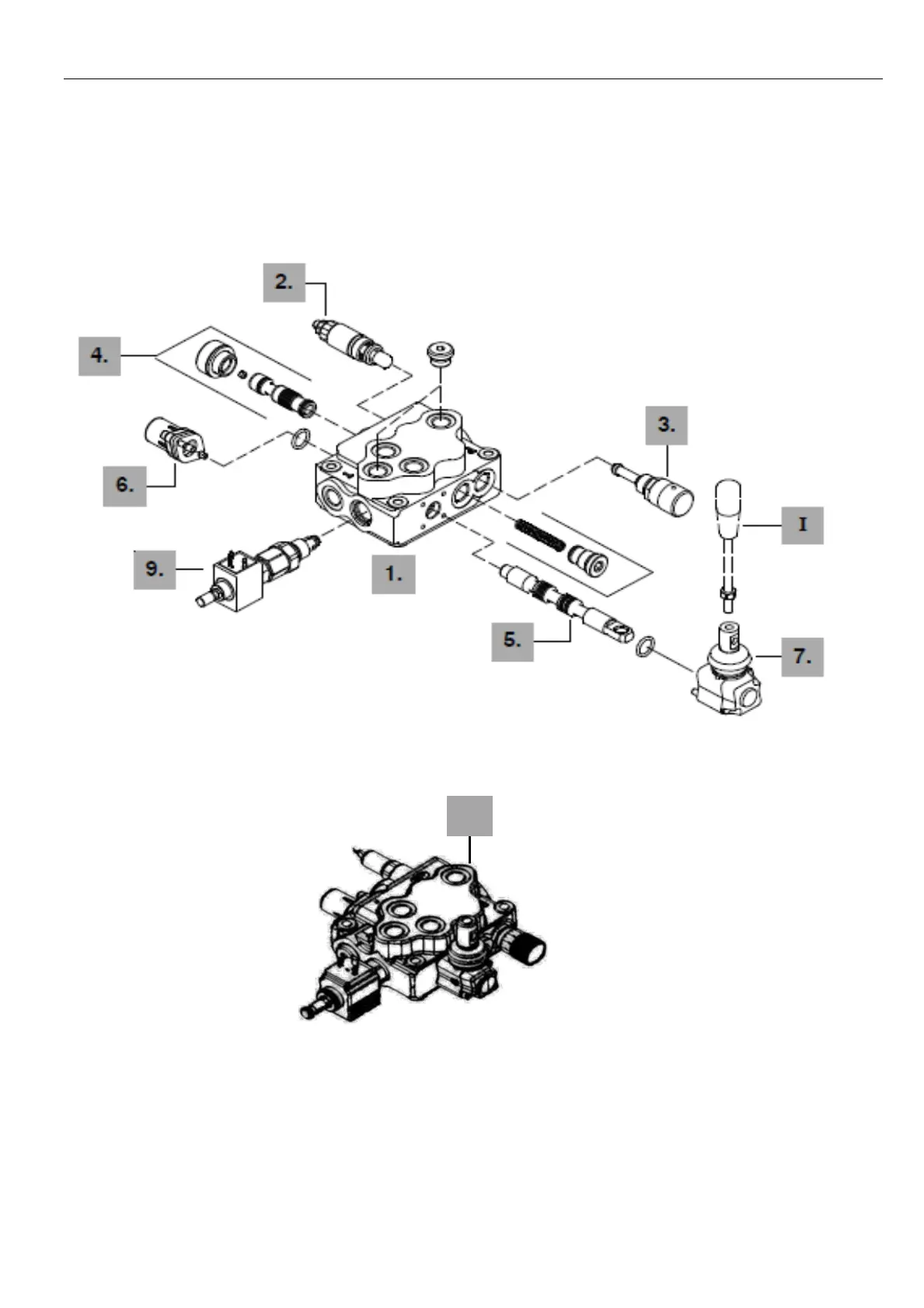 2.

4.

3.

6.

I

9.

1.

5.

7.